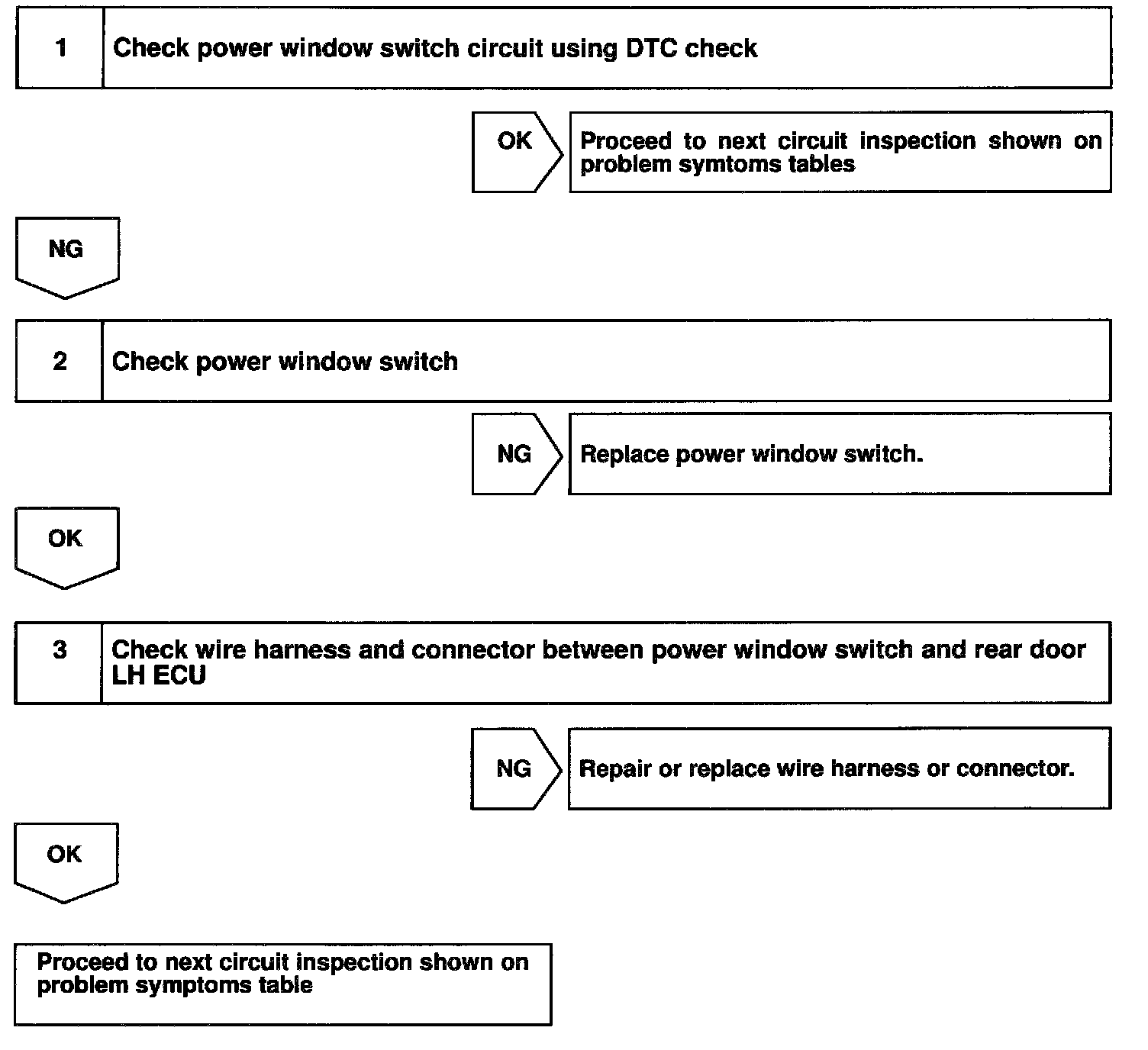 1 Check power window switch circuit using DTC check

OK

Proceed to next circuit inspection shown on problem symtoms tables

NG

2 Check power window switch

NG

Replace power window switch.

OK

3 Check wire harness and connector between power window switch and rear door LH ECU

NG

Repair or replace wire harness or connector.

OK

Proceed to next circuit inspection shown on problem symptoms table