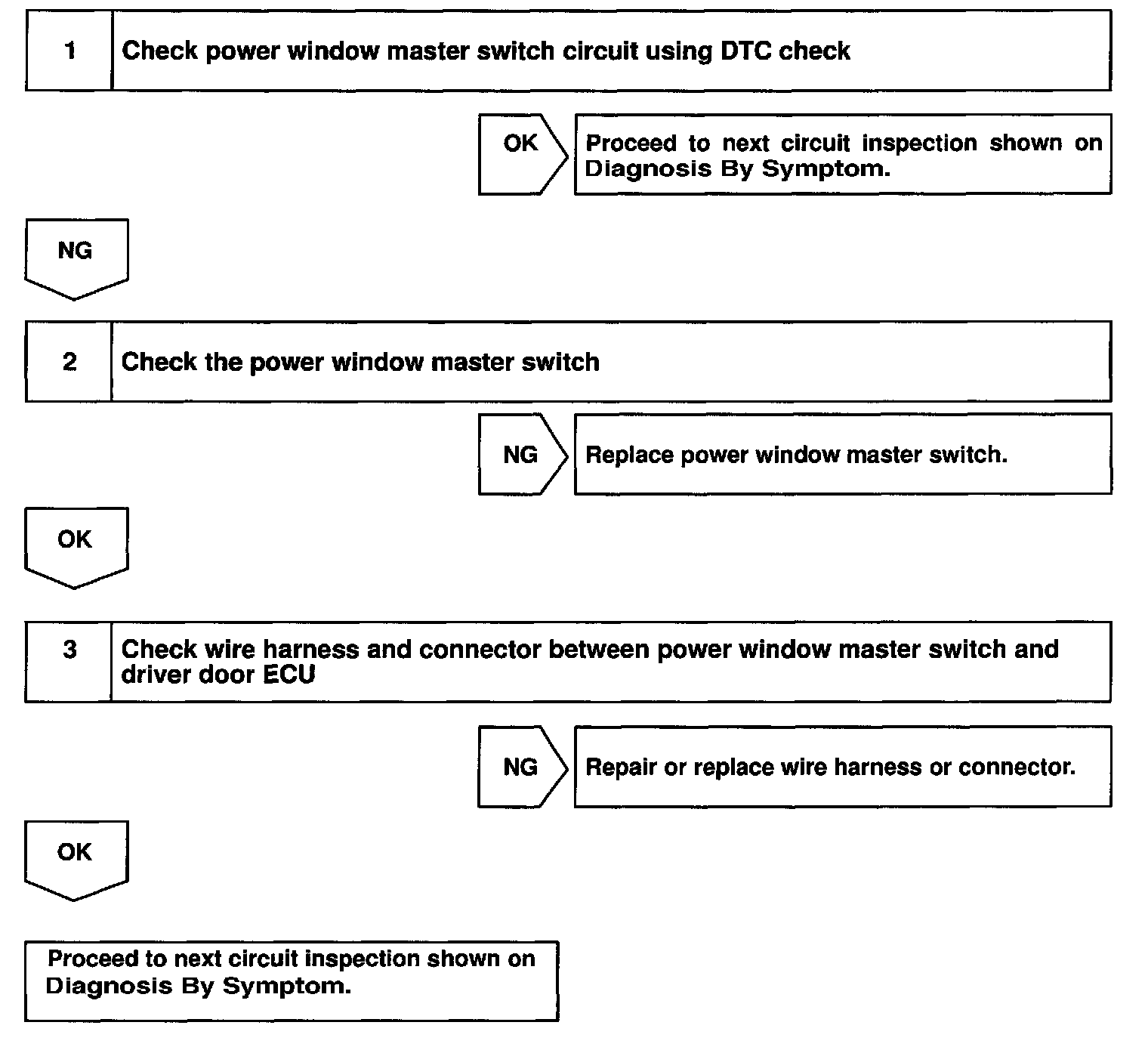 1 Check power window master switch circuit using DTC check

OK

Proceed to next circuit inspection shown on Diagnosis By Symptom.

NG

2 Check the power window master switch

NG

Replace power window master switch.

OK

3 Check wire harness and connector between power window master switch and driver door ECU

NG

Repair or replace wire harness or connector.

OK

Proceed to next circuit inspection shown on Diagnosis By Symptom.