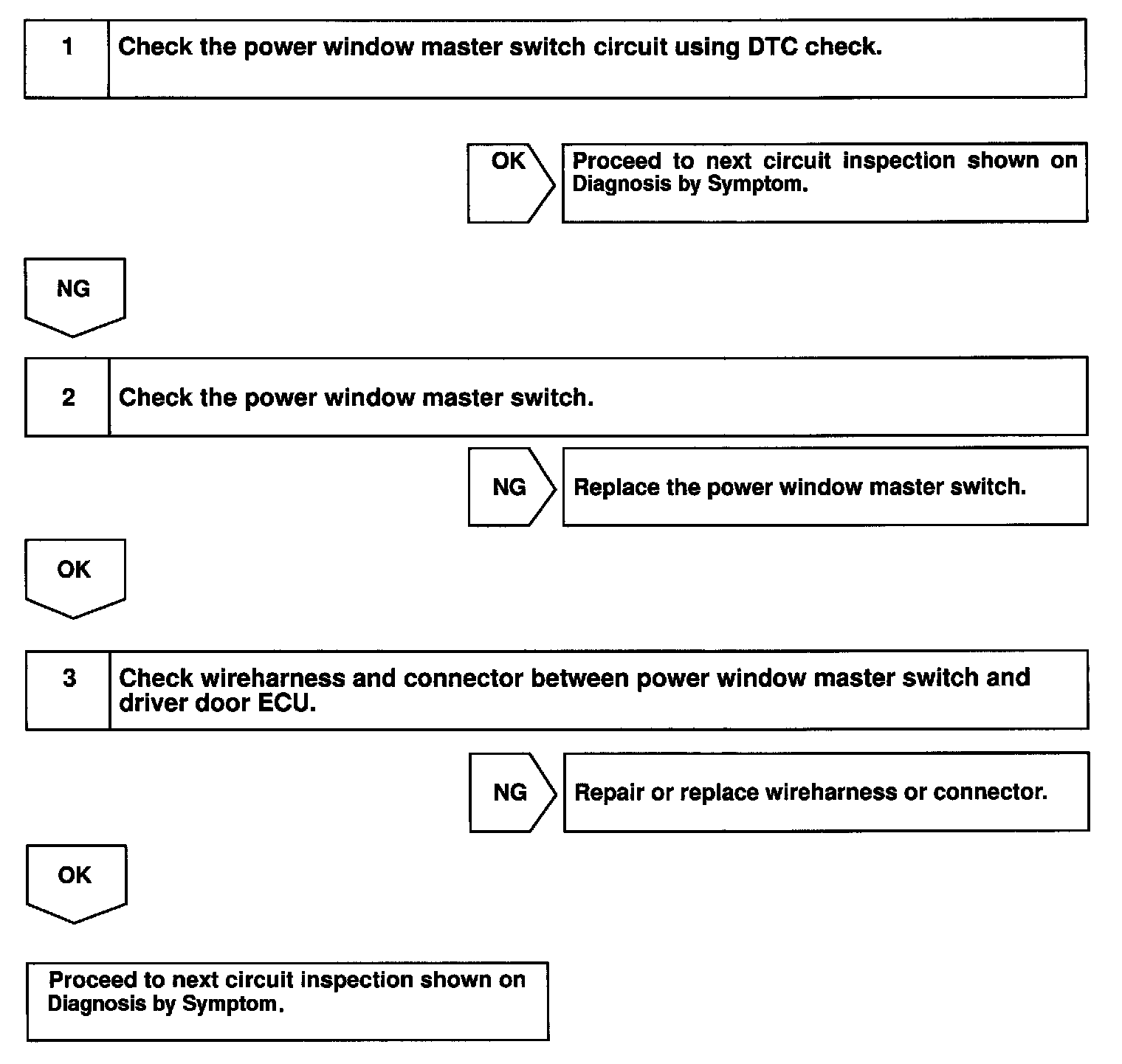 1 Check the power window master switch circuit using DTC check.

OK

Proceed to next circuit inspection shown on Diagnosis by Symptom.

NG

2 Check the power window master switch.

NG

Replace the power window master switch.

OK

3 Check wireharness and connector between power window master switch and driver door ECU.

NG

Repair or replace wireharness or connector.

OK

Proceed to next circuit inspection shown on Diagnosis by Symptom.