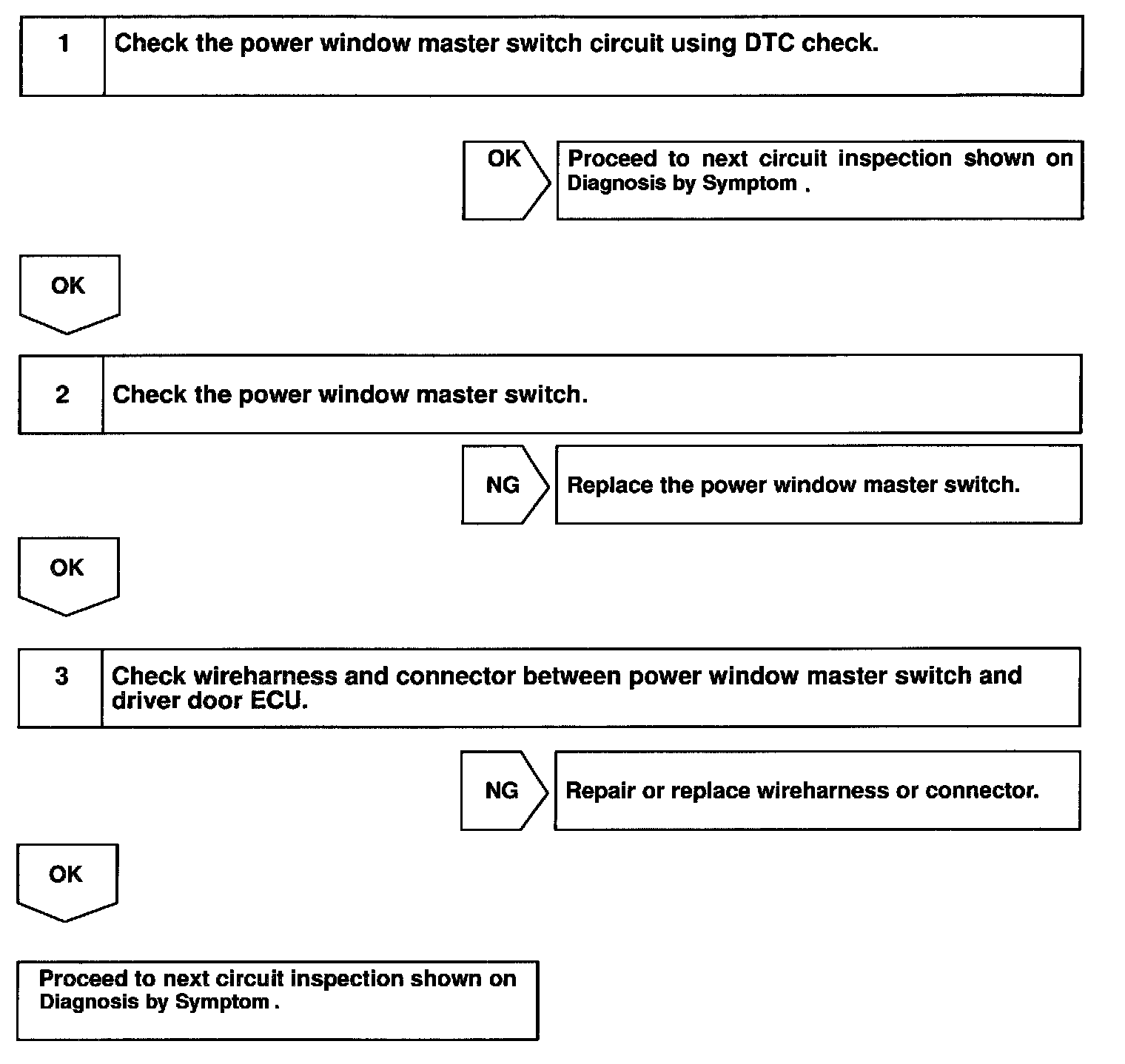 1 Check the power window master switch circuit using DTC check.

OK

Proceed to next circuit inspection shown on Diagnosis by Symptom .

OK

2 Check the power window master switch.

NG

Replace the power window master switch.

OK

3 Check wireharness and connector between power window master switch and driver door ECU.

NG

Repair or replace wireharness or connector.

OK

Proceed to next circuit inspection shown on Diagnosis by Symptom .