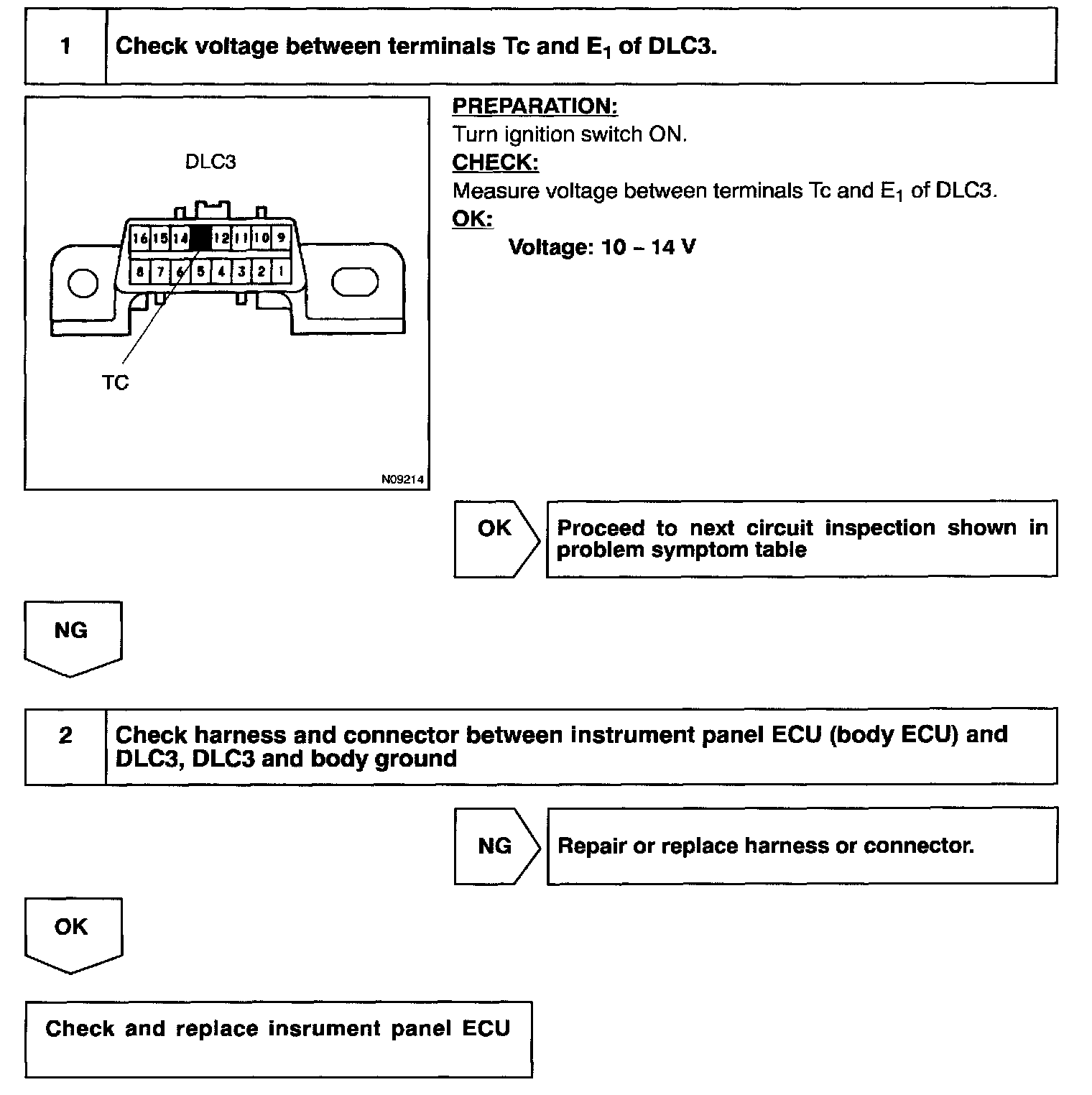 1 Check voltage between terminals Tc and $E_1$ of DLC3.

DLC3

16 15 14 12 11 10 9

8 7 6 5 4 3 2 1

TC

N09214

PREPARATION:
Turn ignition switch ON.
CHECK:
Measure voltage between terminals Tc and $E_1$ of DLC3.
OK:
Voltage: 10 – 14 V

OK

Proceed to next circuit inspection shown in problem symptom table

NG

2 Check harness and connector between instrument panel ECU (body ECU) and DLC3, DLC3 and body ground

NG

Repair or replace harness or connector.

OK

Check and replace insrument panel ECU