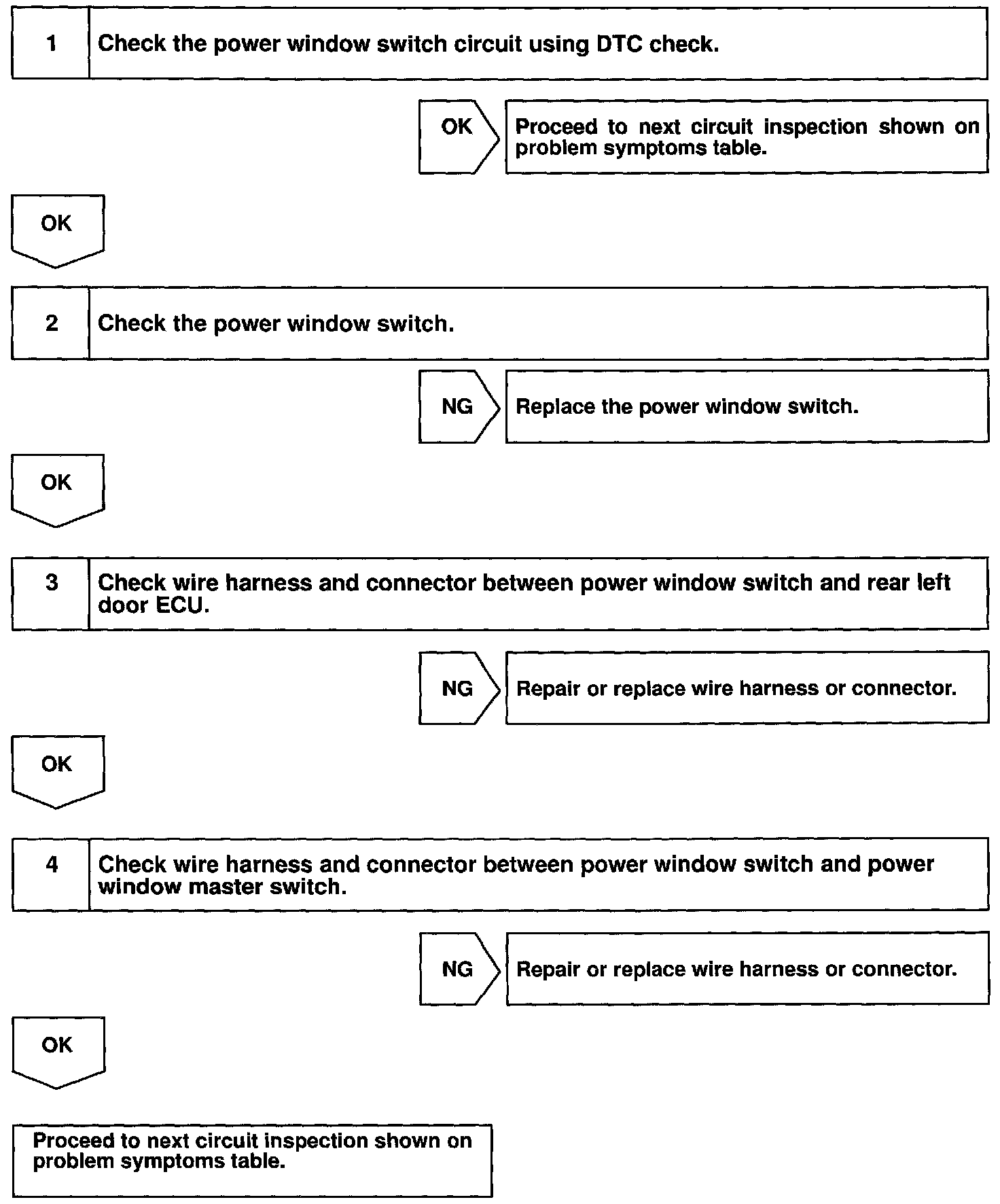 1 Check the power window switch circuit using DTC check.

OK

Proceed to next circuit inspection shown on problem symptoms table.

OK

2 Check the power window switch.

NG

Replace the power window switch.

OK

3 Check wire harness and connector between power window switch and rear left door ECU.

NG

Repair or replace wire harness or connector.

OK

4 Check wire harness and connector between power window switch and power window master switch.

NG

Repair or replace wire harness or connector.

OK

Proceed to next circuit inspection shown on problem symptoms table.