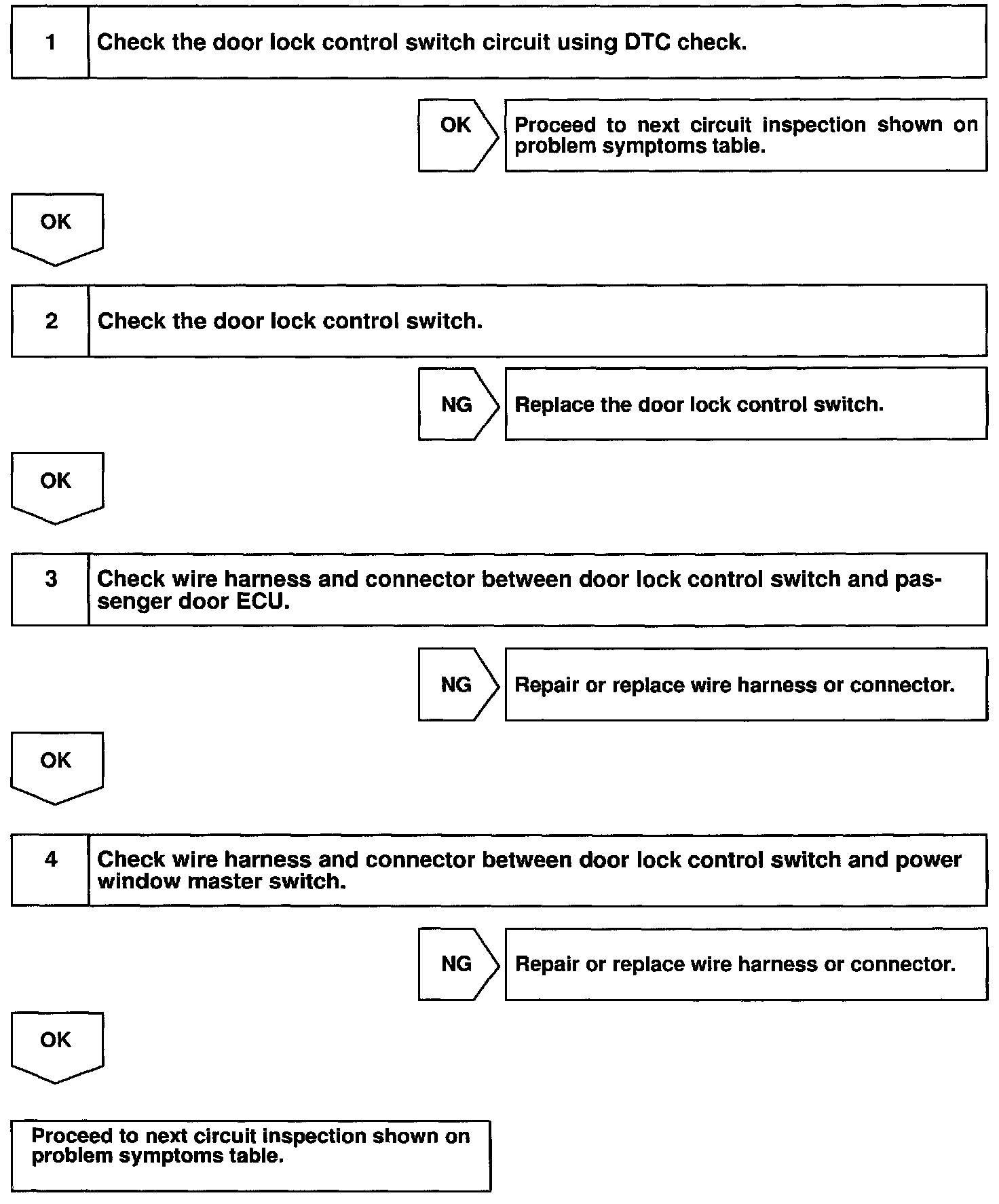 1 Check the door lock control switch circuit using DTC check.

OK Proceed to next circuit inspection shown on problem symptoms table.

OK

2 Check the door lock control switch.

NG Replace the door lock control switch.

OK

3 Check wire harness and connector between door lock control switch and passenger door ECU.

NG Repair or replace wire harness or connector.

OK

4 Check wire harness and connector between door lock control switch and power window master switch.

NG Repair or replace wire harness or connector.

OK

Proceed to next circuit inspection shown on problem symptoms table.