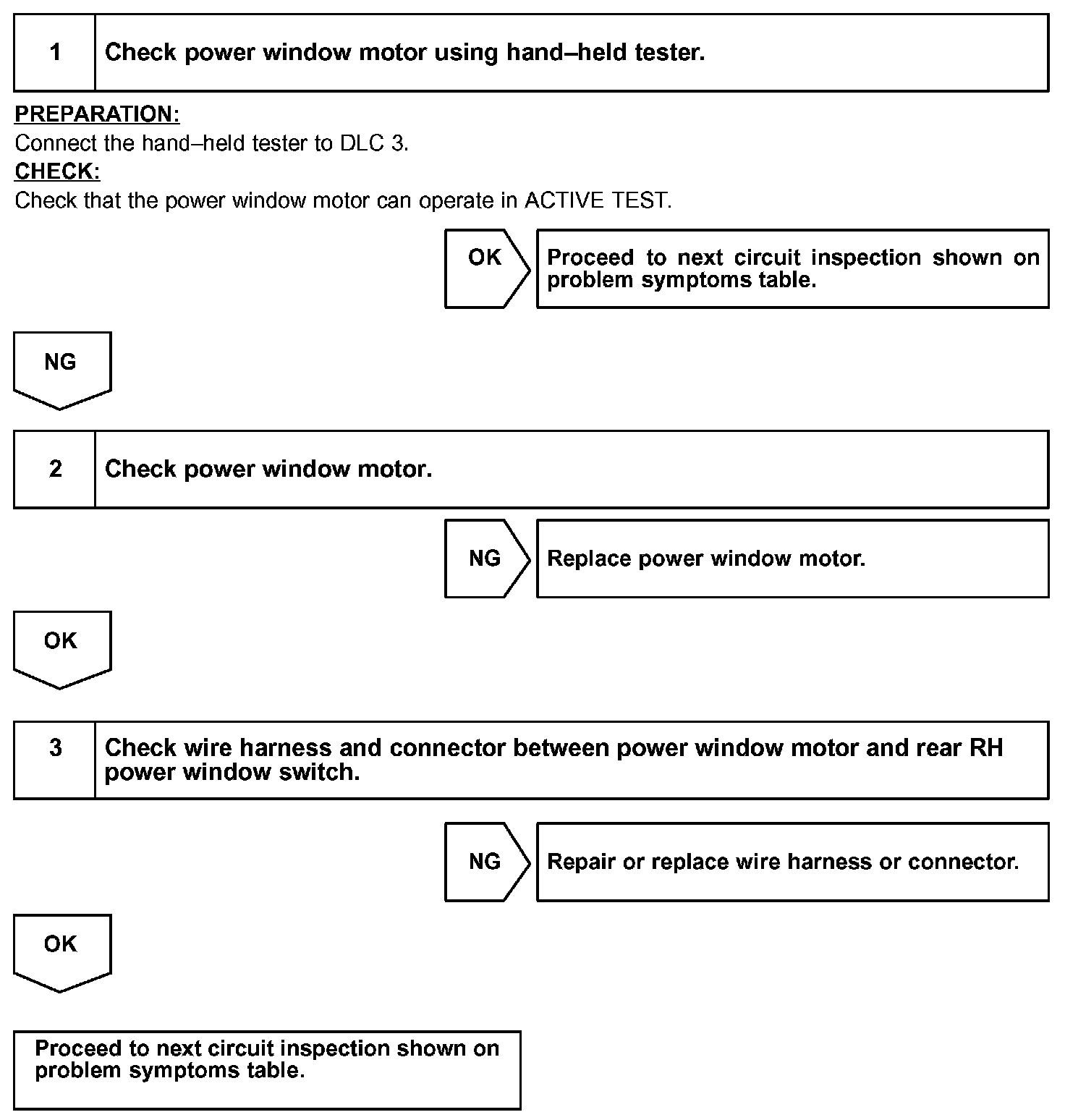 1

Check power window motor using hand–held tester.

PREPARATION:

Connect the hand–held tester to DLC 3.

CHECK:

Check that the power window motor can operate in ACTIVE TEST.

OK

Proceed to next circuit inspection shown on problem symptoms table.

NG

2

Check power window motor.

NG

Replace power window motor.

OK

3

Check wire harness and connector between power window motor and rear RH power window switch.

NG

Repair or replace wire harness or connector.

OK

Proceed to next circuit inspection shown on problem symptoms table.