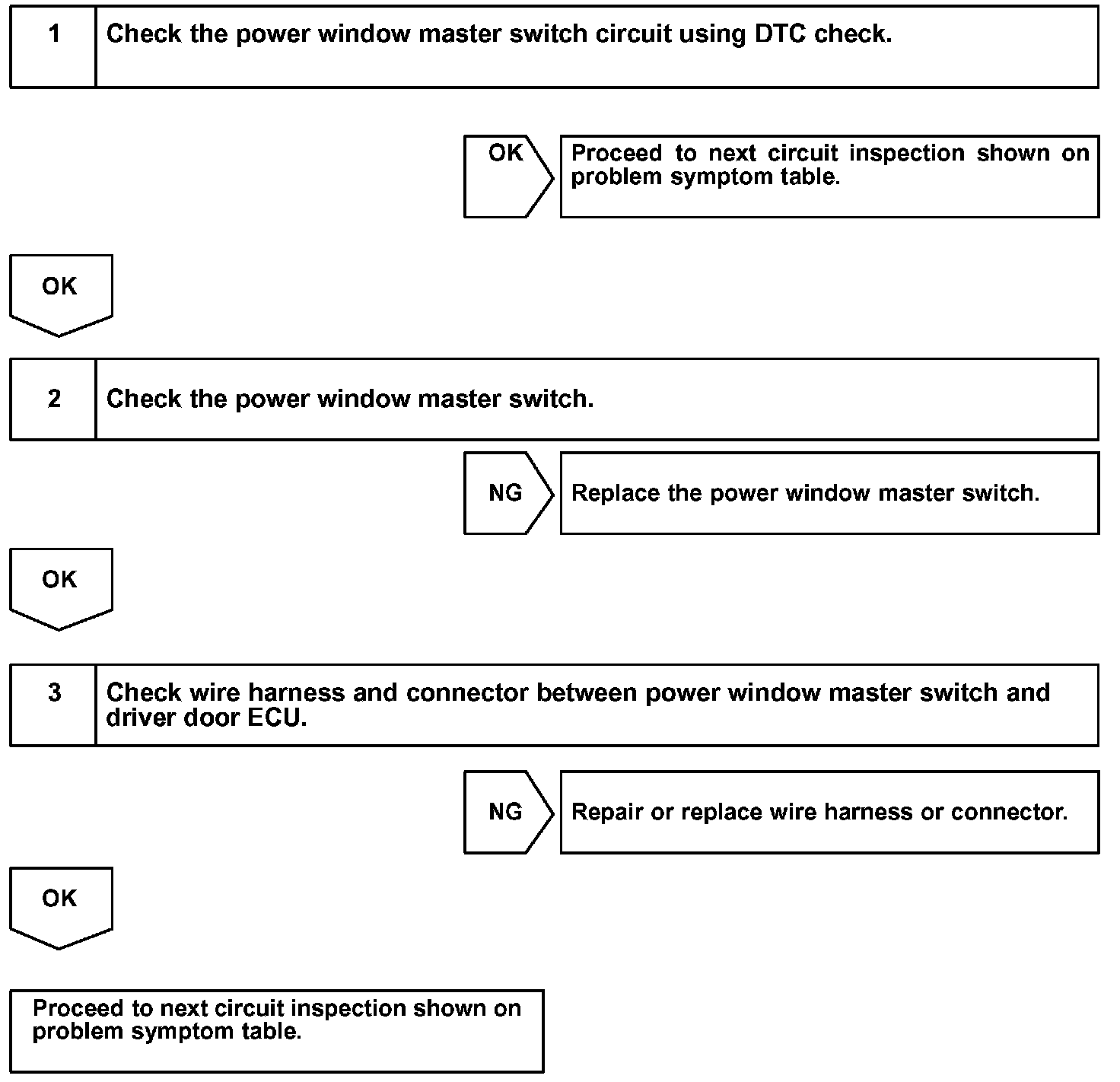 1 Check the power window master switch circuit using DTC check.

OK

Proceed to next circuit inspection shown on problem symptom table.

OK

2 Check the power window master switch.

NG

Replace the power window master switch.

OK

3 Check wire harness and connector between power window master switch and driver door ECU.

NG

Repair or replace wire harness or connector.

OK

Proceed to next circuit inspection shown on problem symptom table.