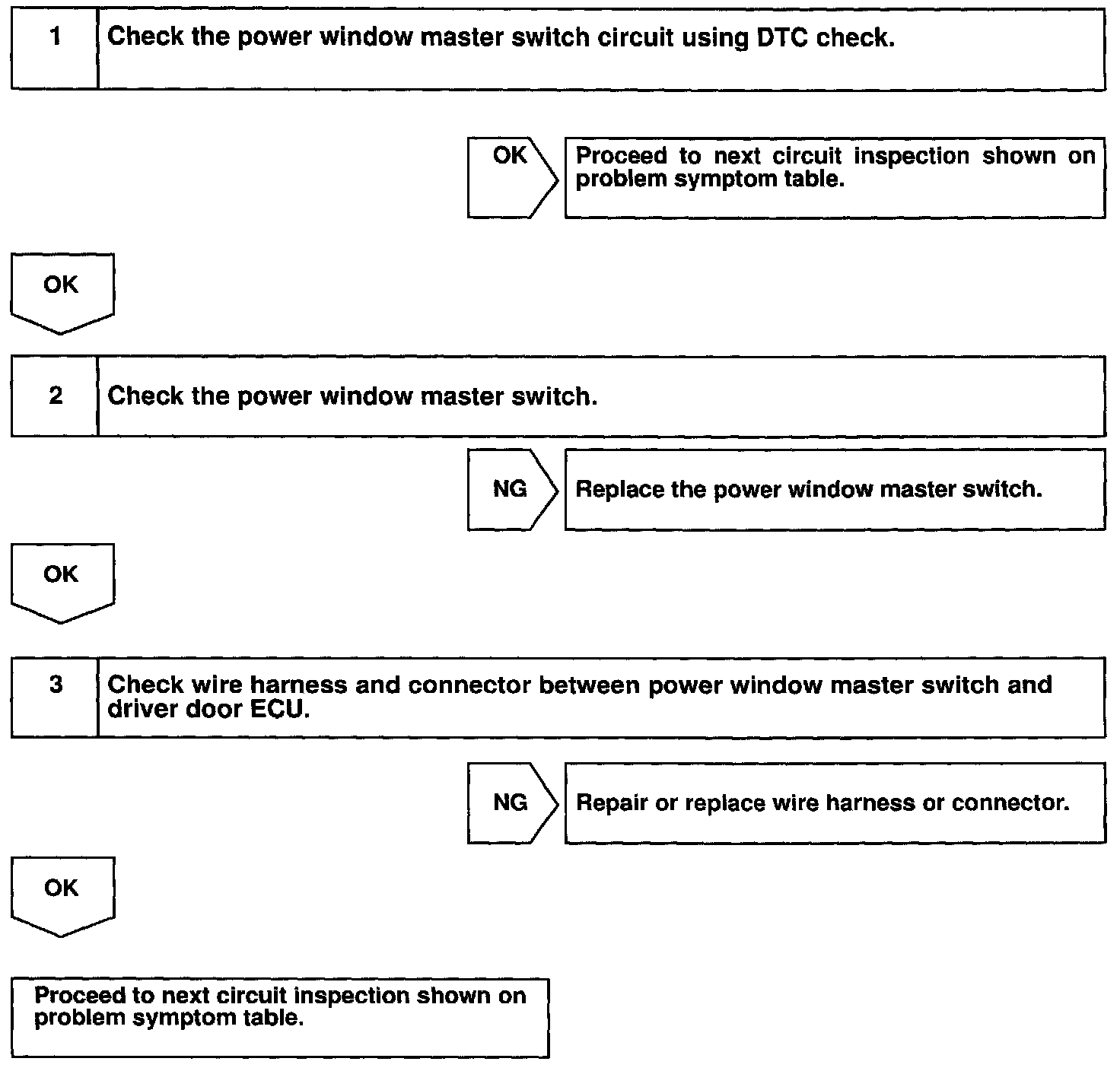 1 Check the power window master switch circuit using DTC check.

OK

Proceed to next circuit inspection shown on problem symptom table.

OK

2 Check the power window master switch.

NG

Replace the power window master switch.

OK

3 Check wire harness and connector between power window master switch and driver door ECU.

NG

Repair or replace wire harness or connector.

OK

Proceed to next circuit inspection shown on problem symptom table.