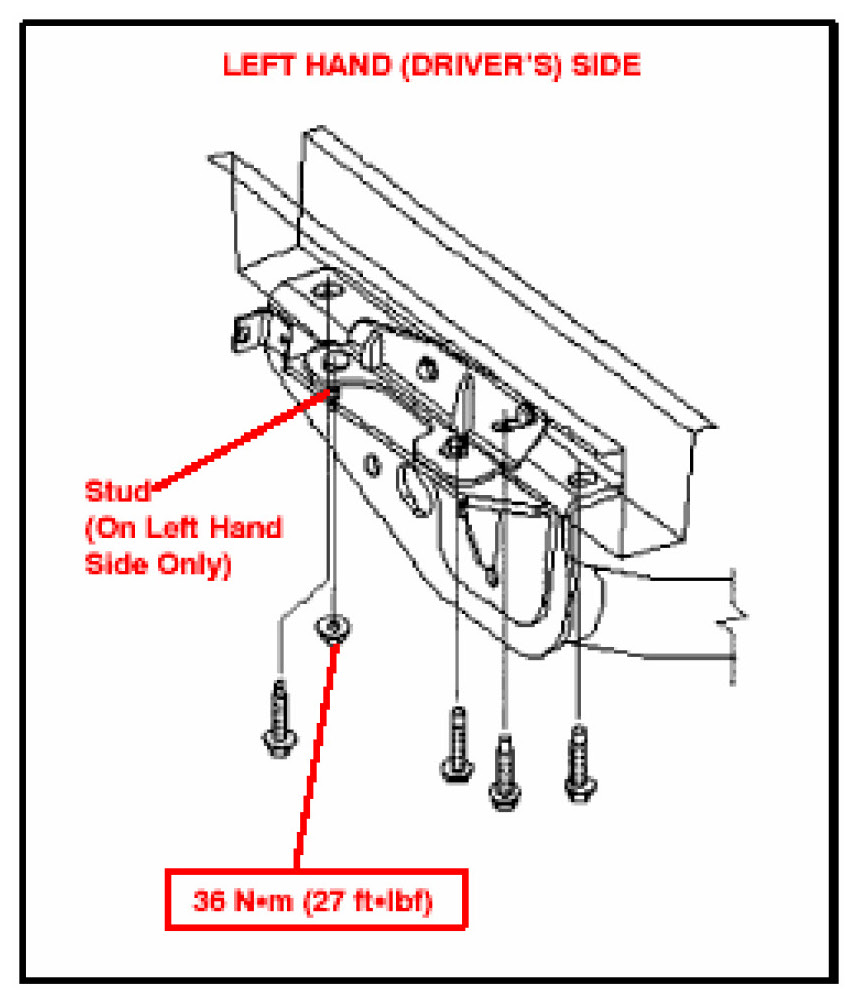 LEFT HAND (DRIVER'S) SIDE

Stud
(On Left Hand
Side Only)

36 N•m (27 ft•lbf)