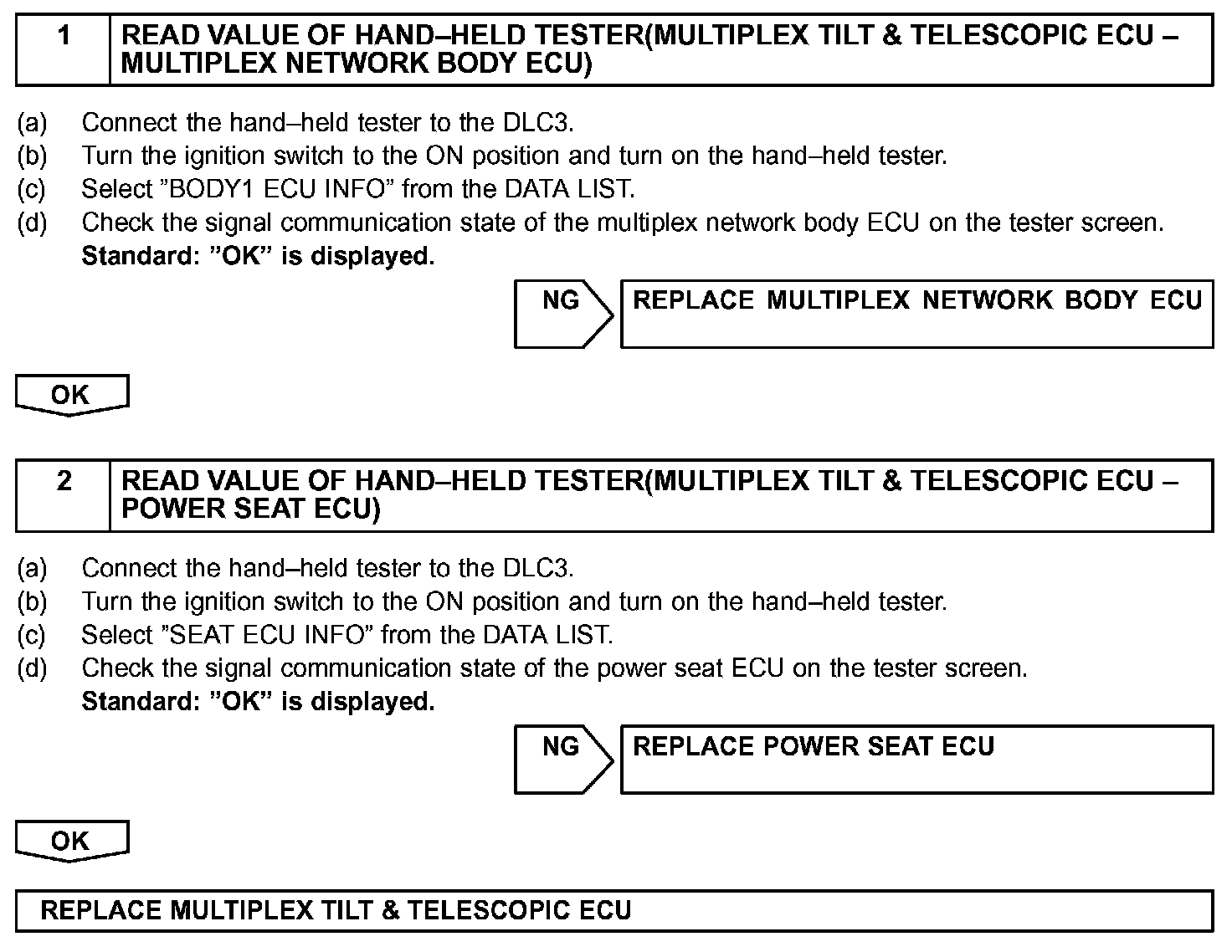 1 READ VALUE OF HAND–HELD TESTER(MULTIPLEX TILT & TELESCOPIC ECU – MULTIPLEX NETWORK BODY ECU)

(a) Connect the hand–held tester to the DLC3.
(b) Turn the ignition switch to the ON position and turn on the hand–held tester.
(c) Select ”BODY1 ECU INFO” from the DATA LIST.
(d) Check the signal communication state of the multiplex network body ECU on the tester screen.
Standard: ”OK” is displayed.

NG REPLACE MULTIPLEX NETWORK BODY ECU

OK

2 READ VALUE OF HAND–HELD TESTER(MULTIPLEX TILT & TELESCOPIC ECU – POWER SEAT ECU)

(a) Connect the hand–held tester to the DLC3.
(b) Turn the ignition switch to the ON position and turn on the hand–held tester.
(c) Select ”SEAT ECU INFO” from the DATA LIST.
(d) Check the signal communication state of the power seat ECU on the tester screen.
Standard: ”OK” is displayed.

NG REPLACE POWER SEAT ECU

OK

REPLACE MULTIPLEX TILT & TELESCOPIC ECU