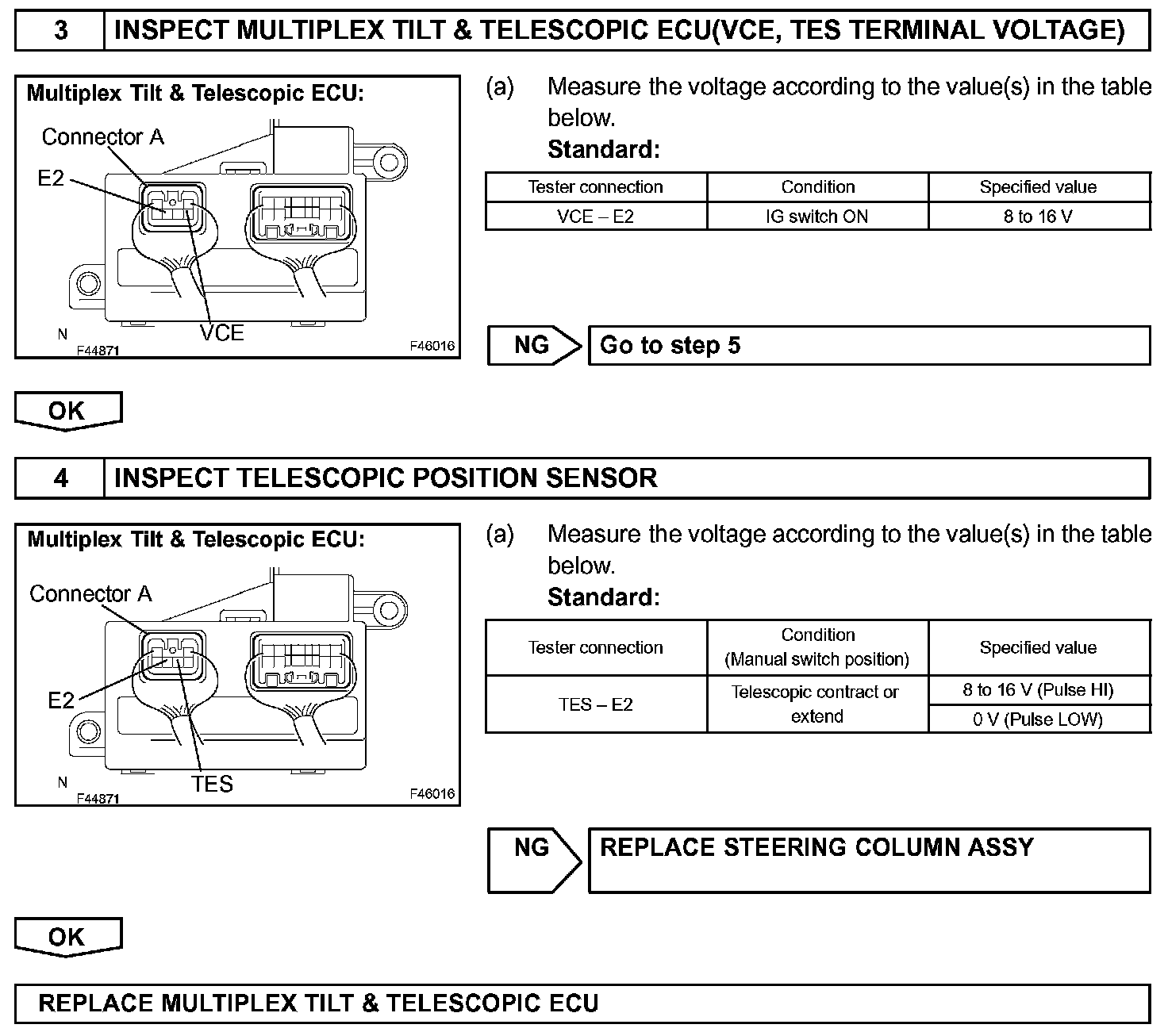 3 INSPECT MULTIPLEX TILT & TELESCOPIC ECU(VCE, TES TERMINAL VOLTAGE)

Multiplex Tilt & Telescopic ECU:

Connector A

E2

VCE

N

F44871

F46016

(a) Measure the voltage according to the value(s) in the table below.

Standard:

| Tester connection | Condition | Specified value |
|---|---|---|
| VCE – E2 | IG switch ON | 8 to 16 V |

NG Go to step 5

OK

4 INSPECT TELESCOPIC POSITION SENSOR

Multiplex Tilt & Telescopic ECU:

Connector A

E2

TES

N

F44871

F46016

(a) Measure the voltage according to the value(s) in the table below.

Standard:

| Tester connection | Condition (Manual switch position) | Specified value |
|---|---|---|
| TES – E2 | Telescopic contract or extend | 8 to 16 V (Pulse HI) |
| | | 0 V (Pulse LOW) |

NG REPLACE STEERING COLUMN ASSY

OK

REPLACE MULTIPLEX TILT & TELESCOPIC ECU