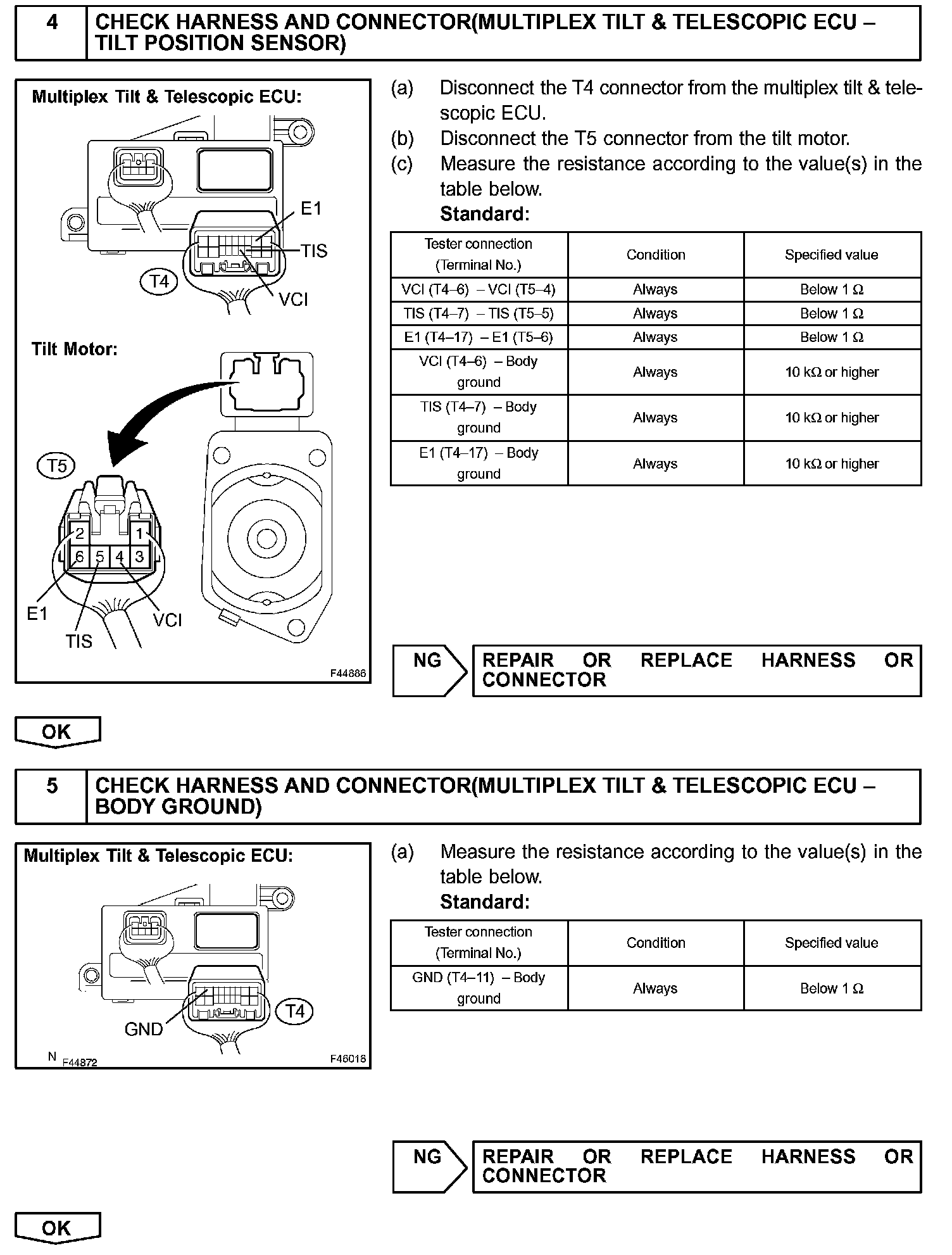 4 CHECK HARNESS AND CONNECTOR(MULTIPLEX TILT & TELESCOPIC ECU – TILT POSITION SENSOR)

Multiplex Tilt & Telescopic ECU:

E1

TIS

T4

VCI

Tilt Motor:

T5

2 1

6 5 4 3

E1

TIS

VCI

F44886

(a) Disconnect the T4 connector from the multiplex tilt & telescopic ECU.

(b) Disconnect the T5 connector from the tilt motor.

(c) Measure the resistance according to the value(s) in the table below.

Standard:

| Tester connection (Terminal No.) | Condition | Specified value |
|---|---|---|
| VCI (T4–6) – VCI (T5–4) | Always | Below 1 Ω |
| TIS (T4–7) – TIS (T5–5) | Always | Below 1 Ω |
| E1 (T4–17) – E1 (T5–6) | Always | Below 1 Ω |
| VCI (T4–6) – Body ground | Always | 10 kΩ or higher |
| TIS (T4–7) – Body ground | Always | 10 kΩ or higher |
| E1 (T4–17) – Body ground | Always | 10 kΩ or higher |

NG REPAIR OR REPLACE HARNESS OR CONNECTOR

OK

5 CHECK HARNESS AND CONNECTOR(MULTIPLEX TILT & TELESCOPIC ECU – BODY GROUND)

Multiplex Tilt & Telescopic ECU:

T4

GND

N F44872

F46018

(a) Measure the resistance according to the value(s) in the table below.

Standard:

| Tester connection (Terminal No.) | Condition | Specified value |
|---|---|---|
| GND (T4–11) – Body ground | Always | Below 1 Ω |

NG REPAIR OR REPLACE HARNESS OR CONNECTOR

OK