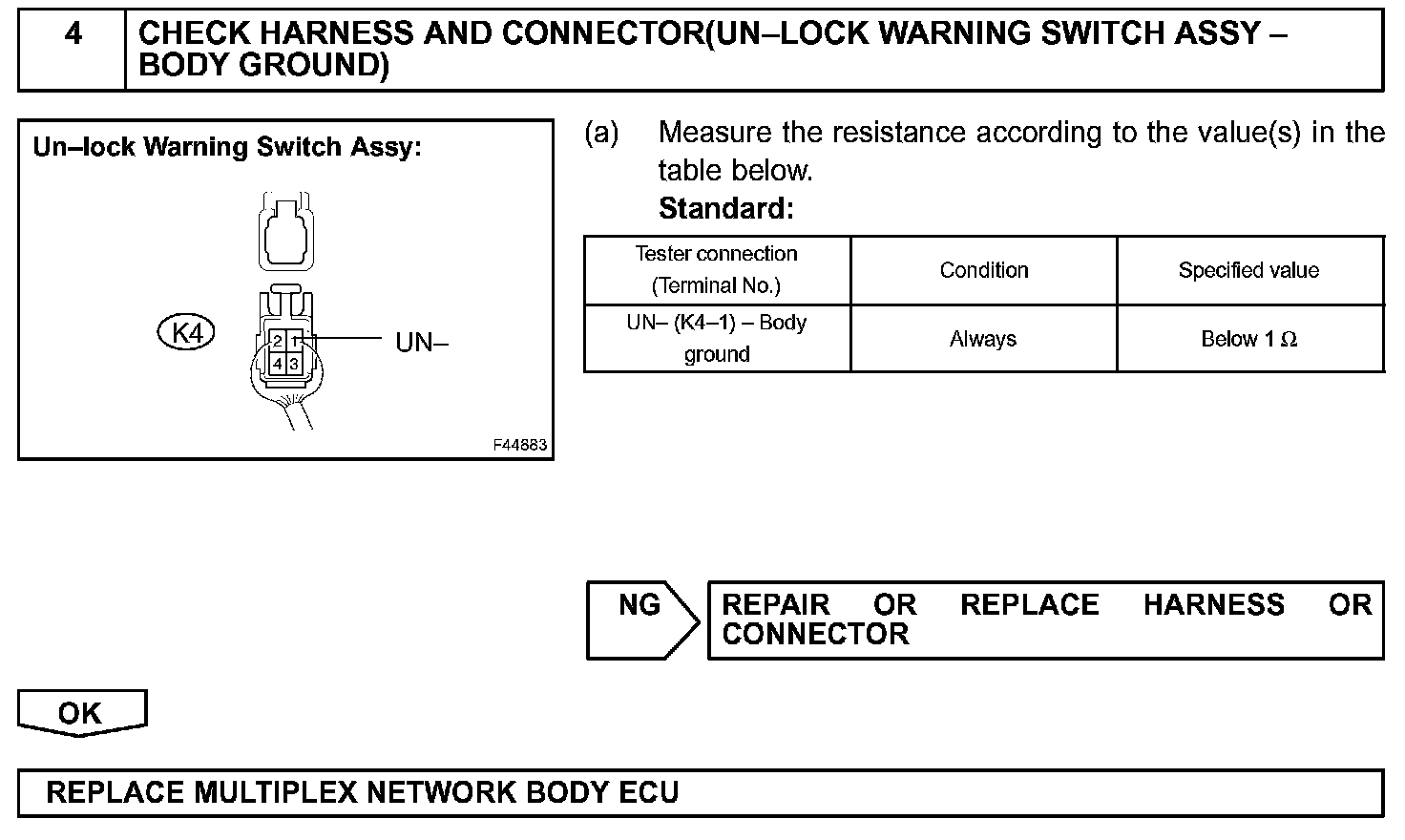 4 CHECK HARNESS AND CONNECTOR(UN–LOCK WARNING SWITCH ASSY – BODY GROUND)

Un–lock Warning Switch Assy:

K4

2 1
4 3

UN–

F44883

(a) Measure the resistance according to the value(s) in the table below.
Standard:

| Tester connection (Terminal No.) | Condition | Specified value |
|---|---|---|
| UN– (K4–1) – Body ground | Always | Below 1 $\Omega$ |

NG

REPAIR OR REPLACE HARNESS OR CONNECTOR

OK

REPLACE MULTIPLEX NETWORK BODY ECU