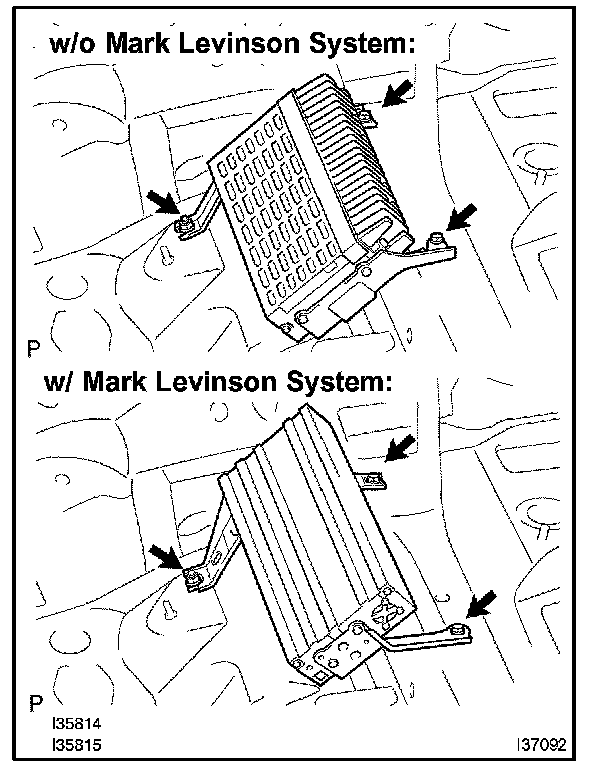 w/o Mark Levinson System:

P

w/ Mark Levinson System:

P

I35814
I35815

I37092