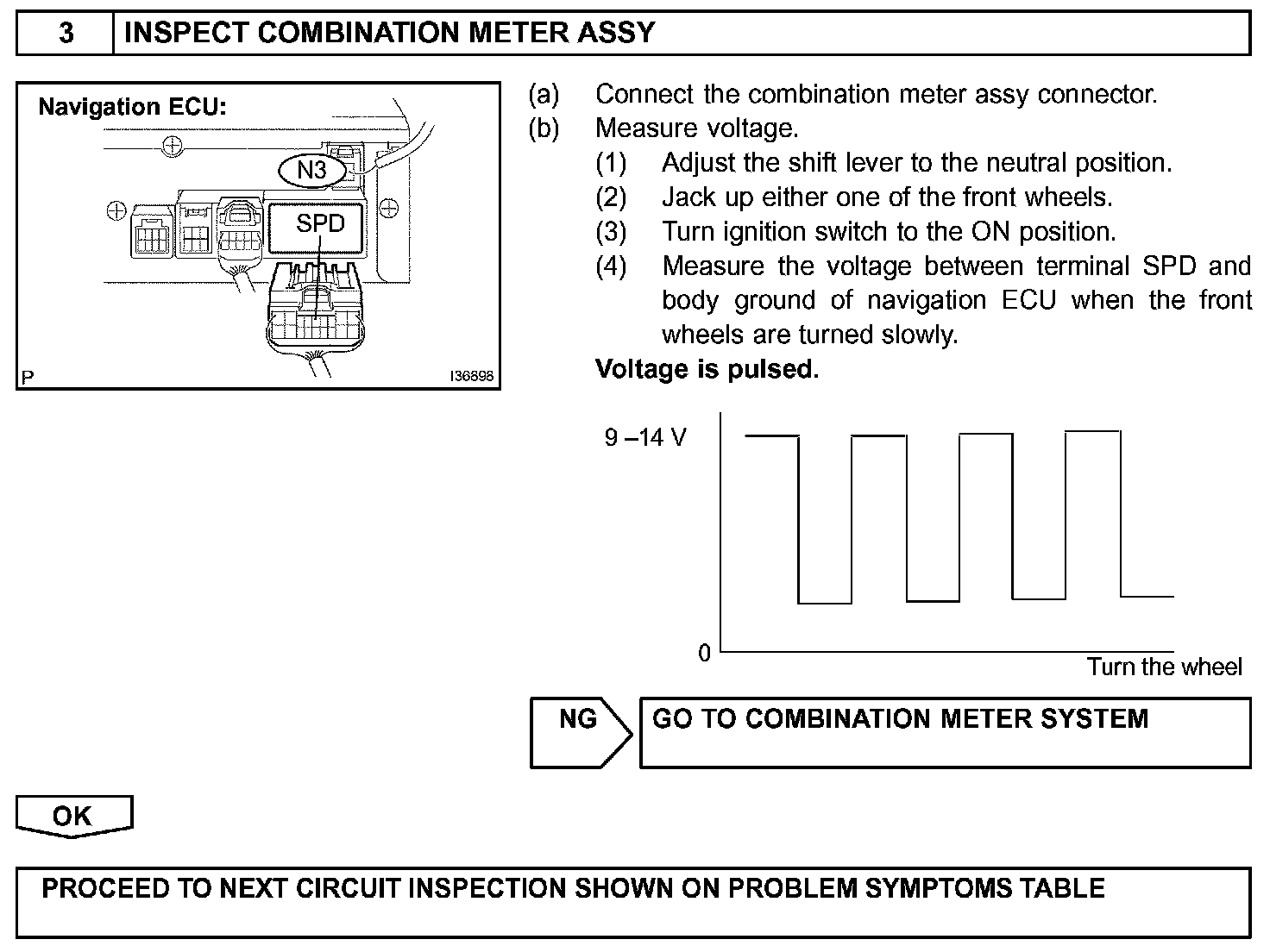 3 INSPECT COMBINATION METER ASSY

Navigation ECU:

N3

SPD

P I36898

(a) Connect the combination meter assy connector.
(b) Measure voltage.
(1) Adjust the shift lever to the neutral position.
(2) Jack up either one of the front wheels.
(3) Turn ignition switch to the ON position.
(4) Measure the voltage between terminal SPD and body ground of navigation ECU when the front wheels are turned slowly.

Voltage is pulsed.

9 –14 V

0

Turn the wheel

NG GO TO COMBINATION METER SYSTEM

OK

PROCEED TO NEXT CIRCUIT INSPECTION SHOWN ON PROBLEM SYMPTOMS TABLE