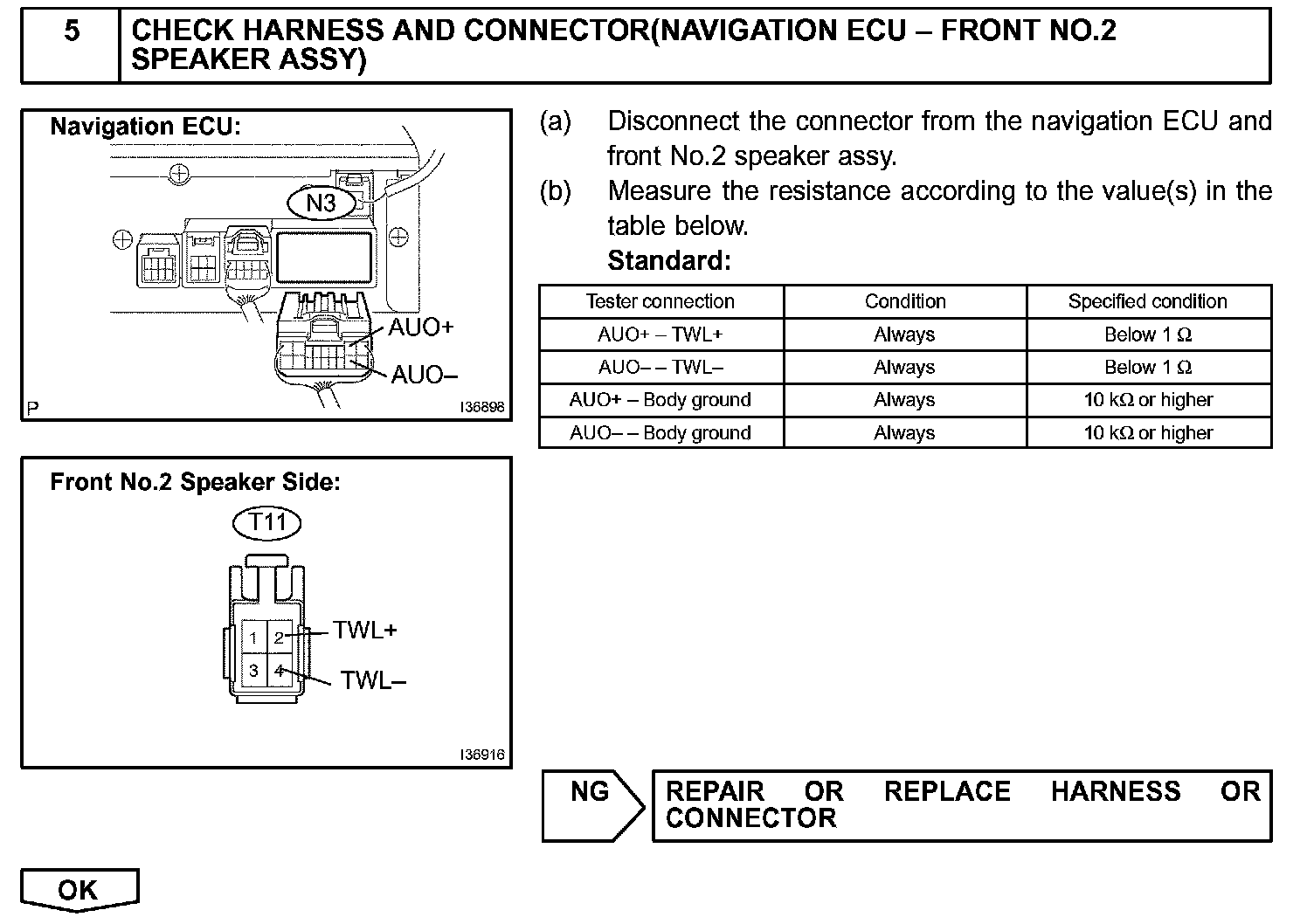 5 CHECK HARNESS AND CONNECTOR(NAVIGATION ECU – FRONT NO.2 SPEAKER ASSY)

Navigation ECU:

N3

AUO+

AUO–

P I36898

Front No.2 Speaker Side:

T11

1 2 3 4

TWL+

TWL–

I36916

(a) Disconnect the connector from the navigation ECU and front No.2 speaker assy.

(b) Measure the resistance according to the value(s) in the table below.

Standard:

| Tester connection | Condition | Specified condition |
|---|---|---|
| AUO+ – TWL+ | Always | Below 1 Ω |
| AUO– – TWL– | Always | Below 1 Ω |
| AUO+ – Body ground | Always | 10 kΩ or higher |
| AUO– – Body ground | Always | 10 kΩ or higher |

NG REPAIR OR REPLACE HARNESS OR CONNECTOR

OK