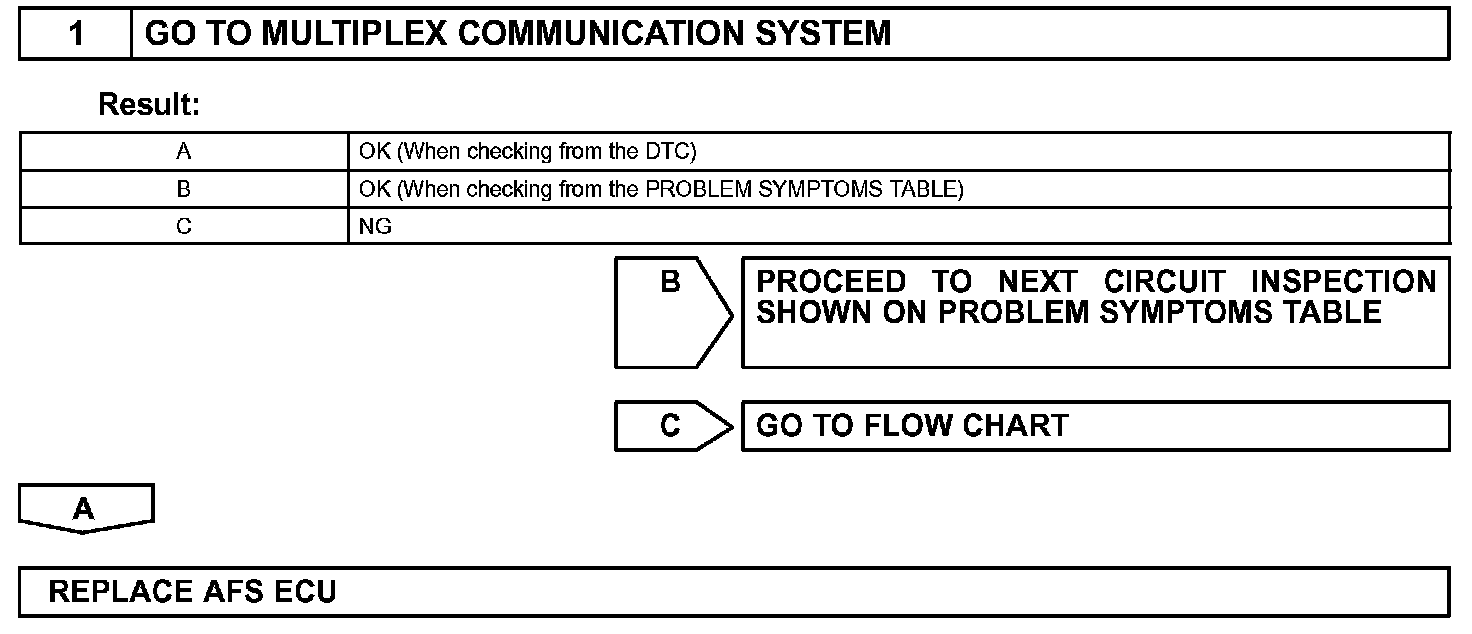 1 GO TO MULTIPLEX COMMUNICATION SYSTEM

Result:

| A | OK (When checking from the DTC) |
|---|---|
| B | OK (When checking from the PROBLEM SYMPTOMS TABLE) |
| C | NG |

B PROCEED TO NEXT CIRCUIT INSPECTION SHOWN ON PROBLEM SYMPTOMS TABLE

C GO TO FLOW CHART

A

REPLACE AFS ECU