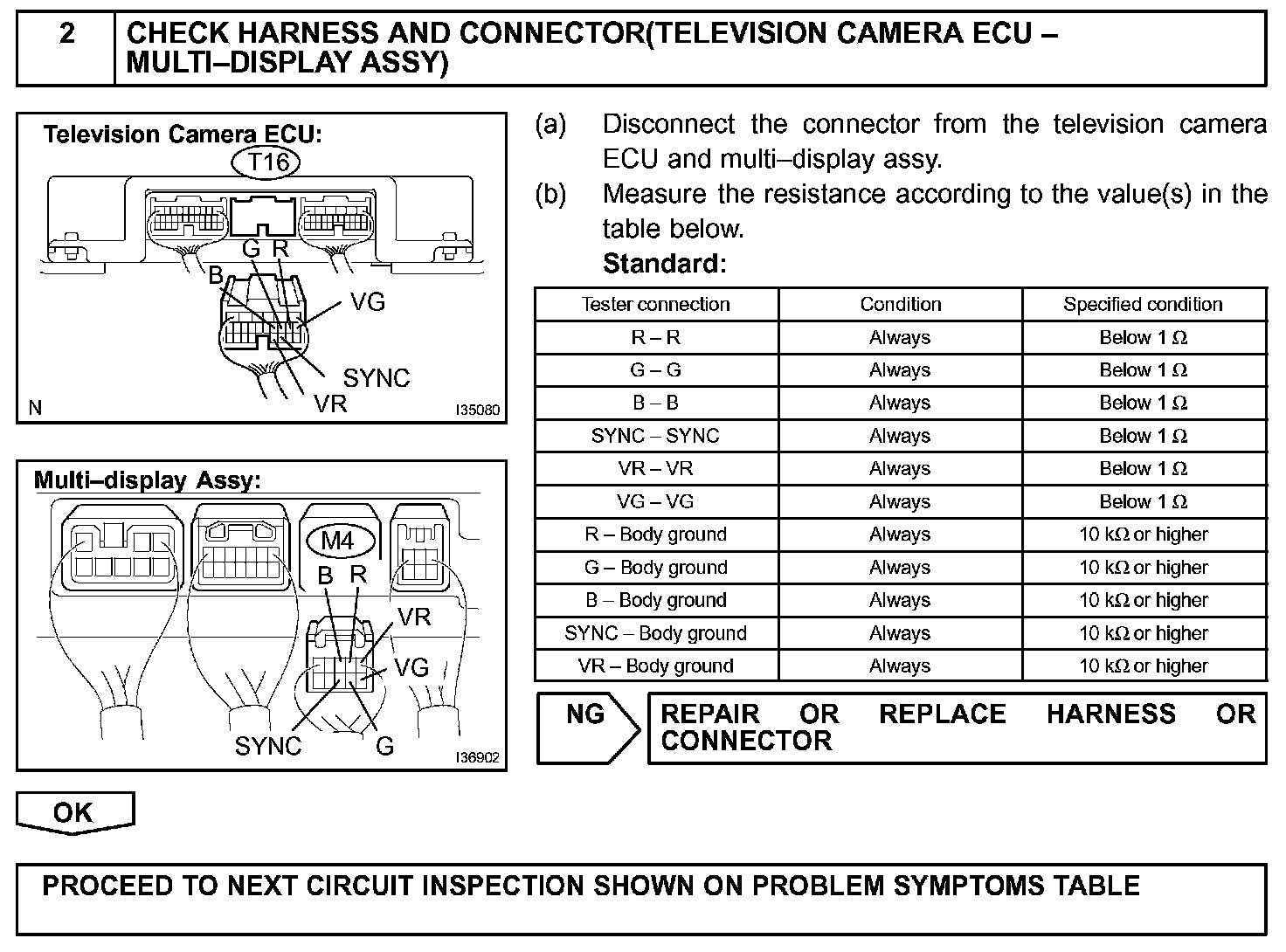 2 CHECK HARNESS AND CONNECTOR(TELEVISION CAMERA ECU – MULTI–DISPLAY ASSY)

Television Camera ECU:
T16
G R
B
VG
SYNC
VR
N
I35080

Multi–display Assy:
M4
B R
VR
VG
SYNC
G
I36902

(a) Disconnect the connector from the television camera ECU and multi–display assy.

(b) Measure the resistance according to the value(s) in the table below.

Standard:

| Tester connection | Condition | Specified condition |
|---|---|---|
| R – R | Always | Below 1 Ω |
| G – G | Always | Below 1 Ω |
| B – B | Always | Below 1 Ω |
| SYNC – SYNC | Always | Below 1 Ω |
| VR – VR | Always | Below 1 Ω |
| VG – VG | Always | Below 1 Ω |
| R – Body ground | Always | 10 kΩ or higher |
| G – Body ground | Always | 10 kΩ or higher |
| B – Body ground | Always | 10 kΩ or higher |
| SYNC – Body ground | Always | 10 kΩ or higher |
| VR – Body ground | Always | 10 kΩ or higher |

NG REPAIR OR REPLACE HARNESS OR CONNECTOR

OK

PROCEED TO NEXT CIRCUIT INSPECTION SHOWN ON PROBLEM SYMPTOMS TABLE