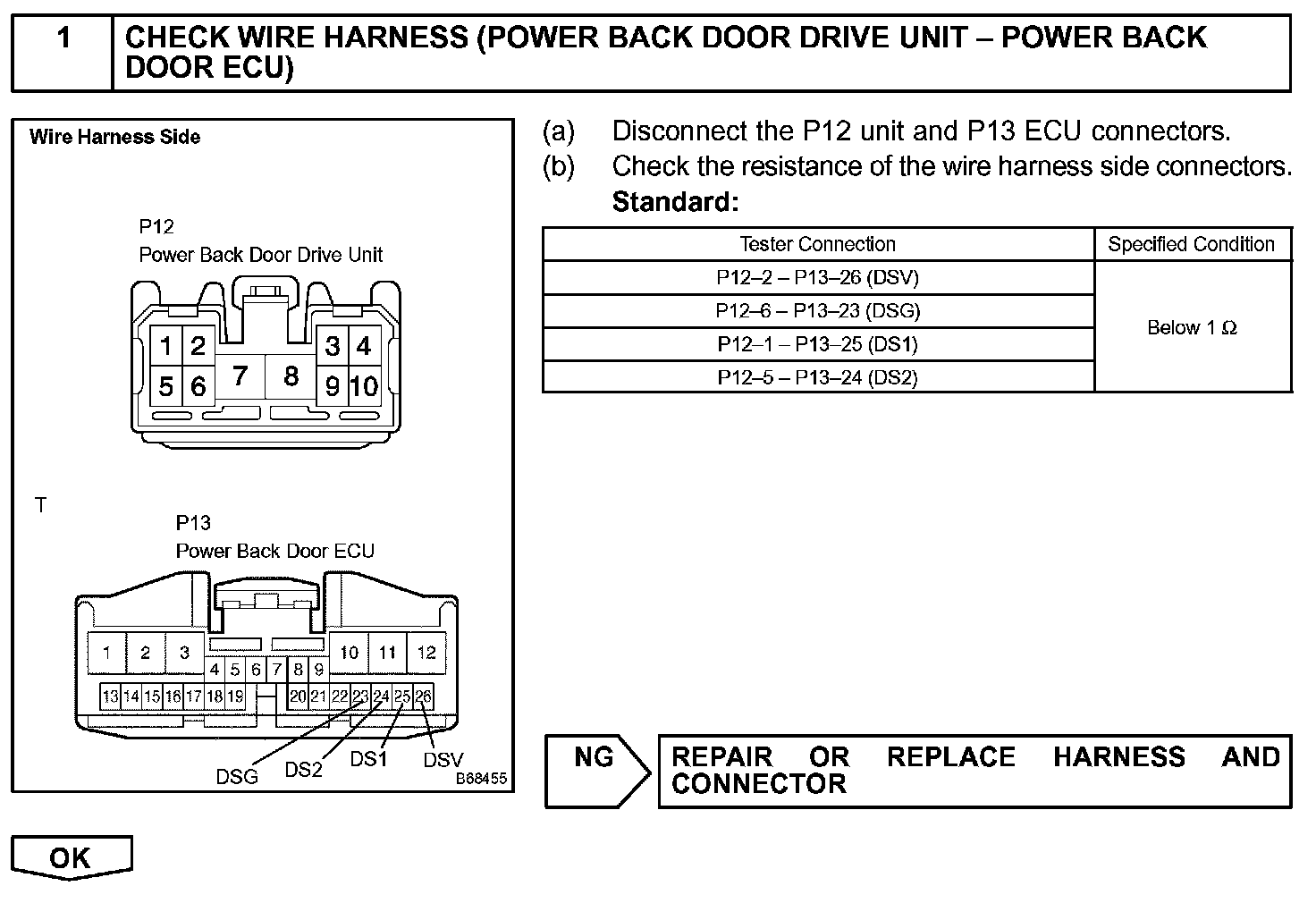 1 CHECK WIRE HARNESS (POWER BACK DOOR DRIVE UNIT – POWER BACK DOOR ECU)

Wire Harness Side

P12
Power Back Door Drive Unit

1 2 3 4
5 6 7 8 9 10

T

P13
Power Back Door ECU

1 2 3 10 11 12
4 5 6 7 8 9
13 14 15 16 17 18 19 20 21 22 23 24 25 26

DSG DS2 DS1 DSV
B68455

(a) Disconnect the P12 unit and P13 ECU connectors.
(b) Check the resistance of the wire harness side connectors.
Standard:

| Tester Connection | Specified Condition |
|---|---|
| P12–2 – P13–26 (DSV) | Below 1 Ω |
| P12–6 – P13–23 (DSG) | Below 1 Ω |
| P12–1 – P13–25 (DS1) | Below 1 Ω |
| P12–5 – P13–24 (DS2) | Below 1 Ω |

NG REPAIR OR REPLACE HARNESS AND CONNECTOR

OK