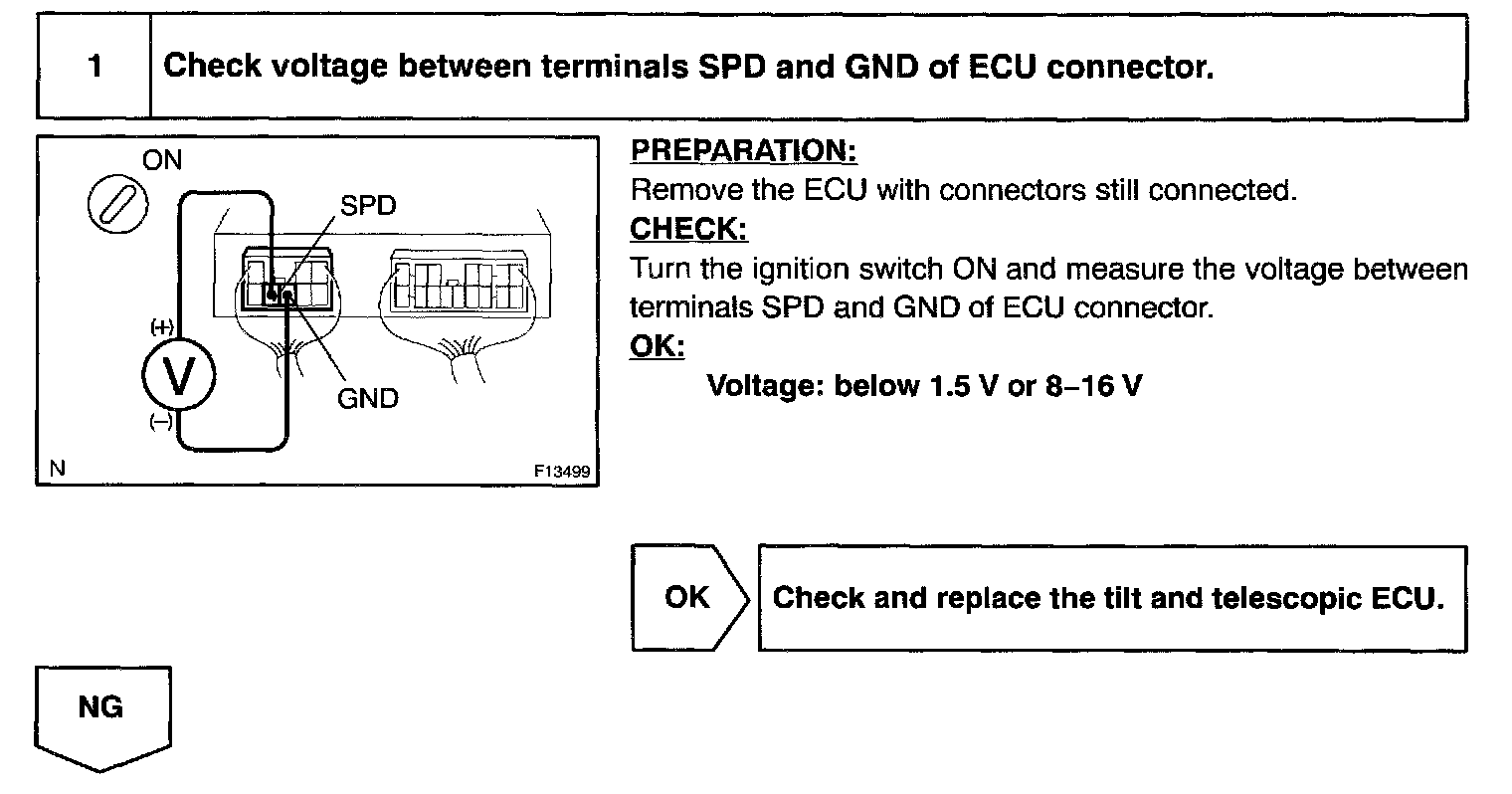 1 Check voltage between terminals SPD and GND of ECU connector.

ON
SPD
(+)
V
(–)
GND
N
F13499

PREPARATION:
Remove the ECU with connectors still connected.
CHECK:
Turn the ignition switch ON and measure the voltage between terminals SPD and GND of ECU connector.
OK:
Voltage: below 1.5 V or 8–16 V

OK
Check and replace the tilt and telescopic ECU.

NG