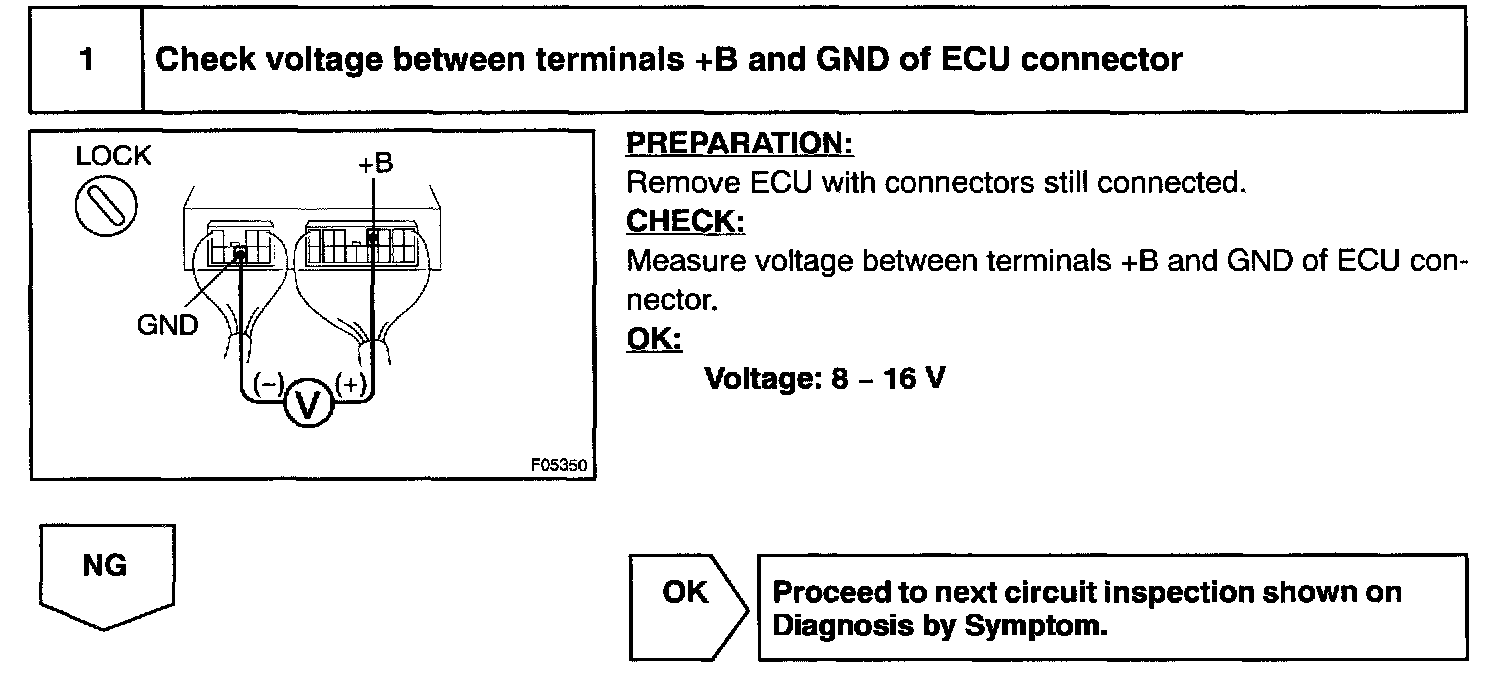 1 Check voltage between terminals +B and GND of ECU connector

LOCK
+B
GND
(−)
V
(+)
F05350

PREPARATION:
Remove ECU with connectors still connected.
CHECK:
Measure voltage between terminals +B and GND of ECU connector.
OK:
Voltage: 8 – 16 V

NG

OK
Proceed to next circuit inspection shown on Diagnosis by Symptom.