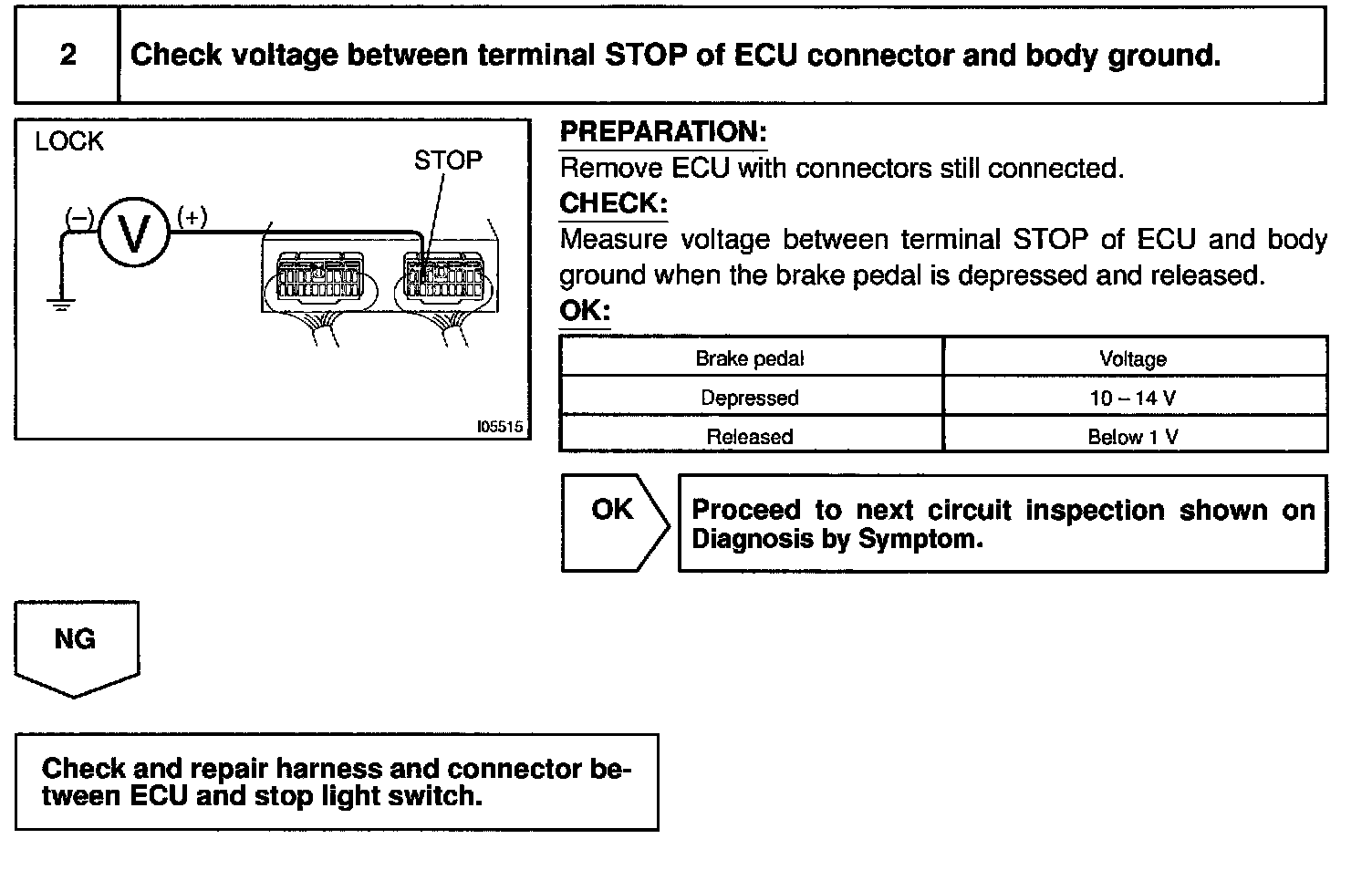 2

Check voltage between terminal STOP of ECU connector and body ground.

LOCK

STOP

(–)

V

(+)

I05515

PREPARATION:
Remove ECU with connectors still connected.

CHECK:
Measure voltage between terminal STOP of ECU and body ground when the brake pedal is depressed and released.

OK:

| Brake pedal | Voltage |
|---|---|
| Depressed | 10 – 14 V |
| Released | Below 1 V |

OK

Proceed to next circuit inspection shown on Diagnosis by Symptom.

NG

Check and repair harness and connector between ECU and stop light switch.