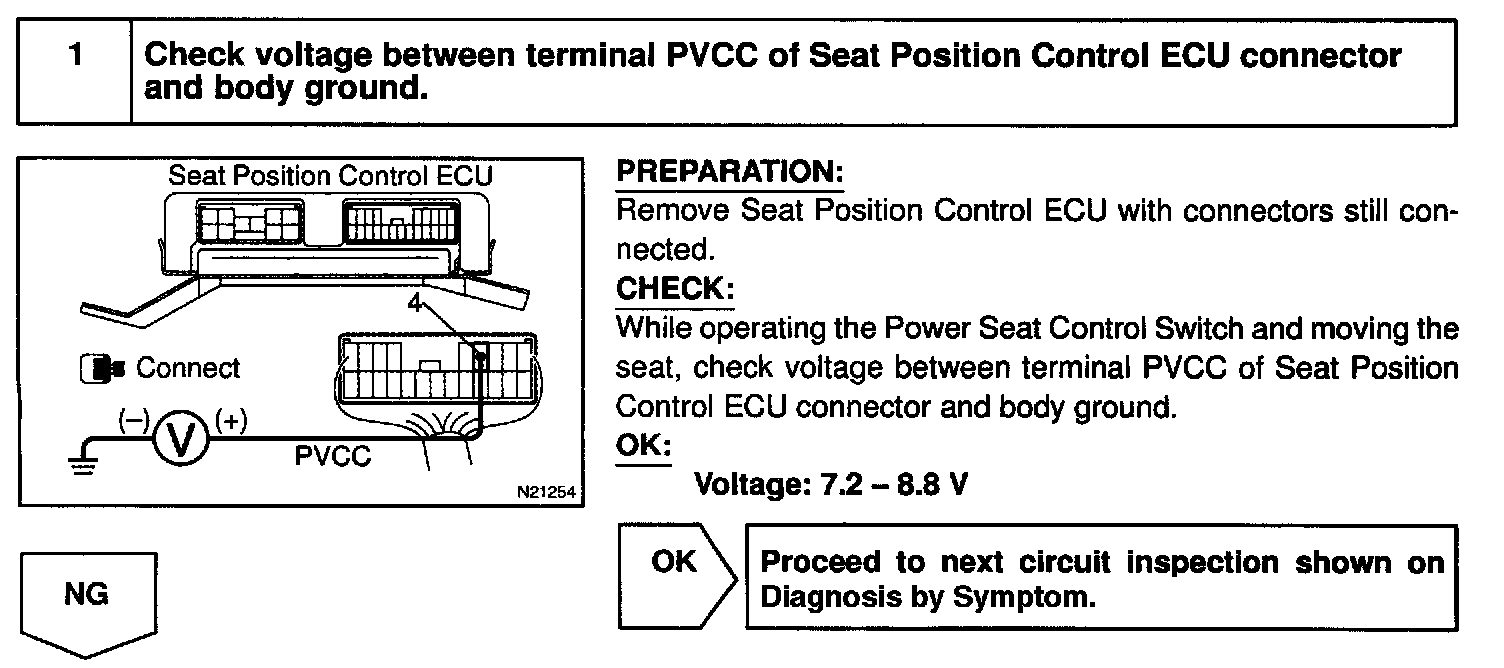 1 Check voltage between terminal PVCC of Seat Position Control ECU connector and body ground.

Seat Position Control ECU

4

Connect

(−) V (+)

PVCC

N21254

PREPARATION:
Remove Seat Position Control ECU with connectors still connected.

CHECK:
While operating the Power Seat Control Switch and moving the seat, check voltage between terminal PVCC of Seat Position Control ECU connector and body ground.

OK:
Voltage: 7.2 – 8.8 V

OK

Proceed to next circuit inspection shown on Diagnosis by Symptom.

NG