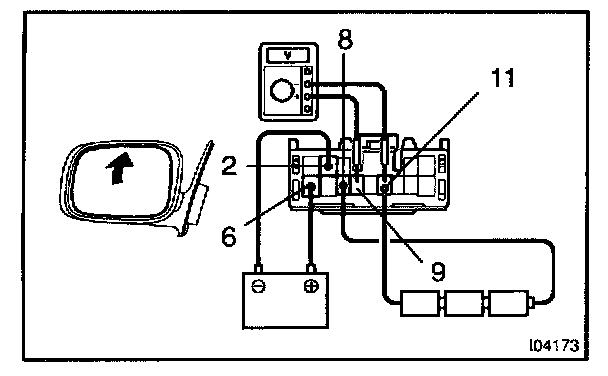 V
8
11
2
6
9
⊖
⊕
I04173