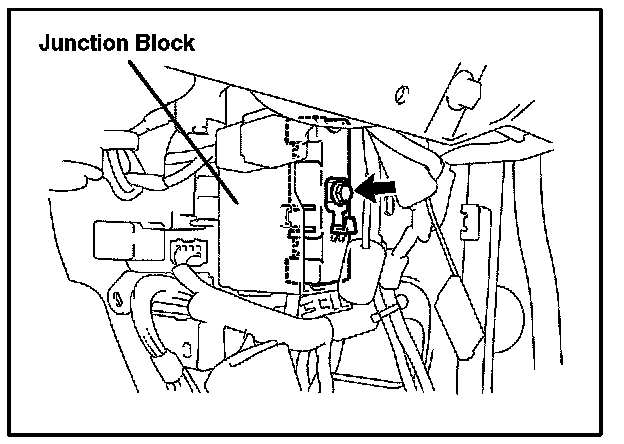 Junction Block