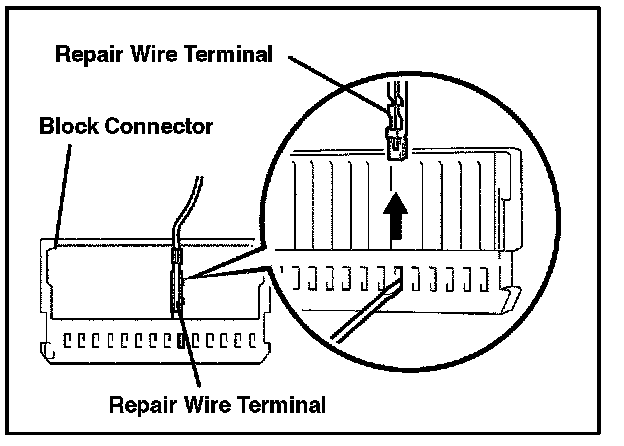 Repair Wire Terminal

Block Connector

Repair Wire Terminal