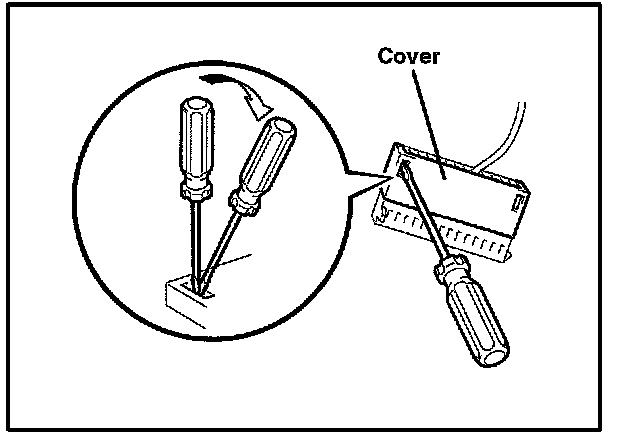 Cover