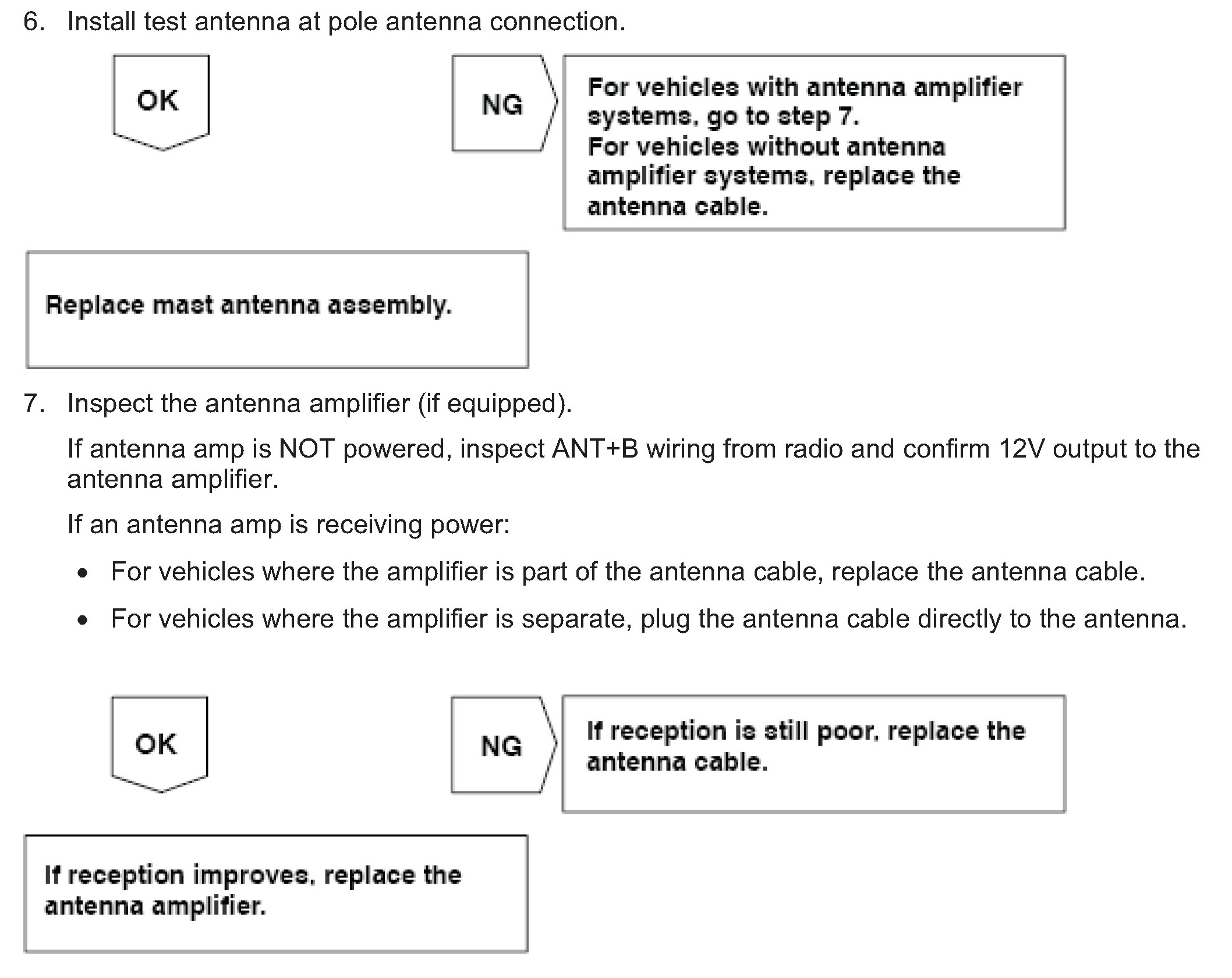 6. Install test antenna at pole antenna connection.

OK

NG

For vehicles with antenna amplifier systems, go to step 7.
For vehicles without antenna amplifier systems, replace the antenna cable.

Replace mast antenna assembly.

7. Inspect the antenna amplifier (if equipped).

If antenna amp is NOT powered, inspect ANT+B wiring from radio and confirm 12V output to the antenna amplifier.

If an antenna amp is receiving power:

• For vehicles where the amplifier is part of the antenna cable, replace the antenna cable.

• For vehicles where the amplifier is separate, plug the antenna cable directly to the antenna.

OK

NG

If reception is still poor, replace the antenna cable.

If reception improves, replace the antenna amplifier.