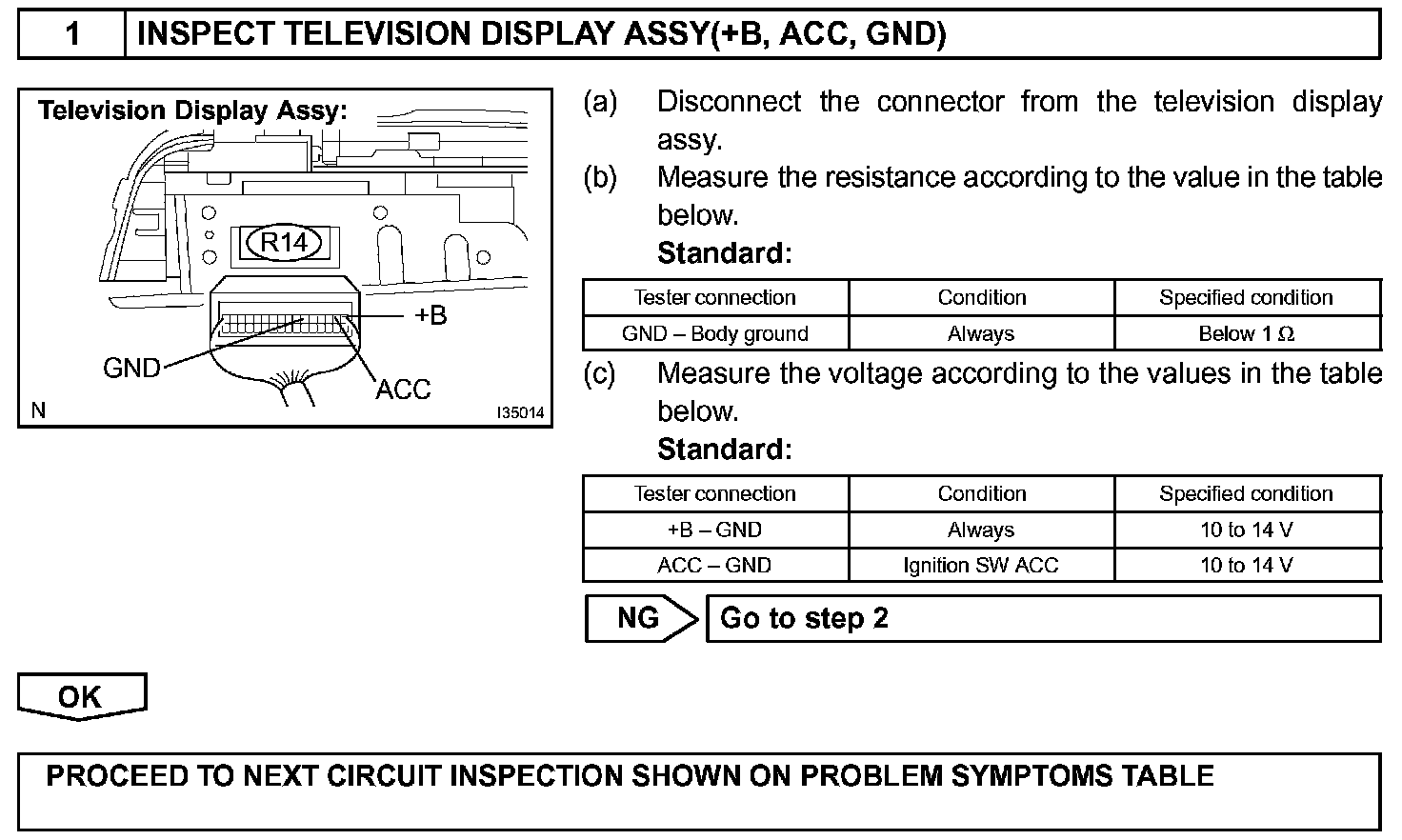 1 INSPECT TELEVISION DISPLAY ASSY(+B, ACC, GND)

Television Display Assy:

R14

+B

GND

ACC

N

I35014

(a) Disconnect the connector from the television display assy.

(b) Measure the resistance according to the value in the table below.

Standard:

| Tester connection | Condition | Specified condition |
|---|---|---|
| GND – Body ground | Always | Below 1 Ω |

(c) Measure the voltage according to the values in the table below.

Standard:

| Tester connection | Condition | Specified condition |
|---|---|---|
| +B – GND | Always | 10 to 14 V |
| ACC – GND | Ignition SW ACC | 10 to 14 V |

NG Go to step 2

OK

PROCEED TO NEXT CIRCUIT INSPECTION SHOWN ON PROBLEM SYMPTOMS TABLE