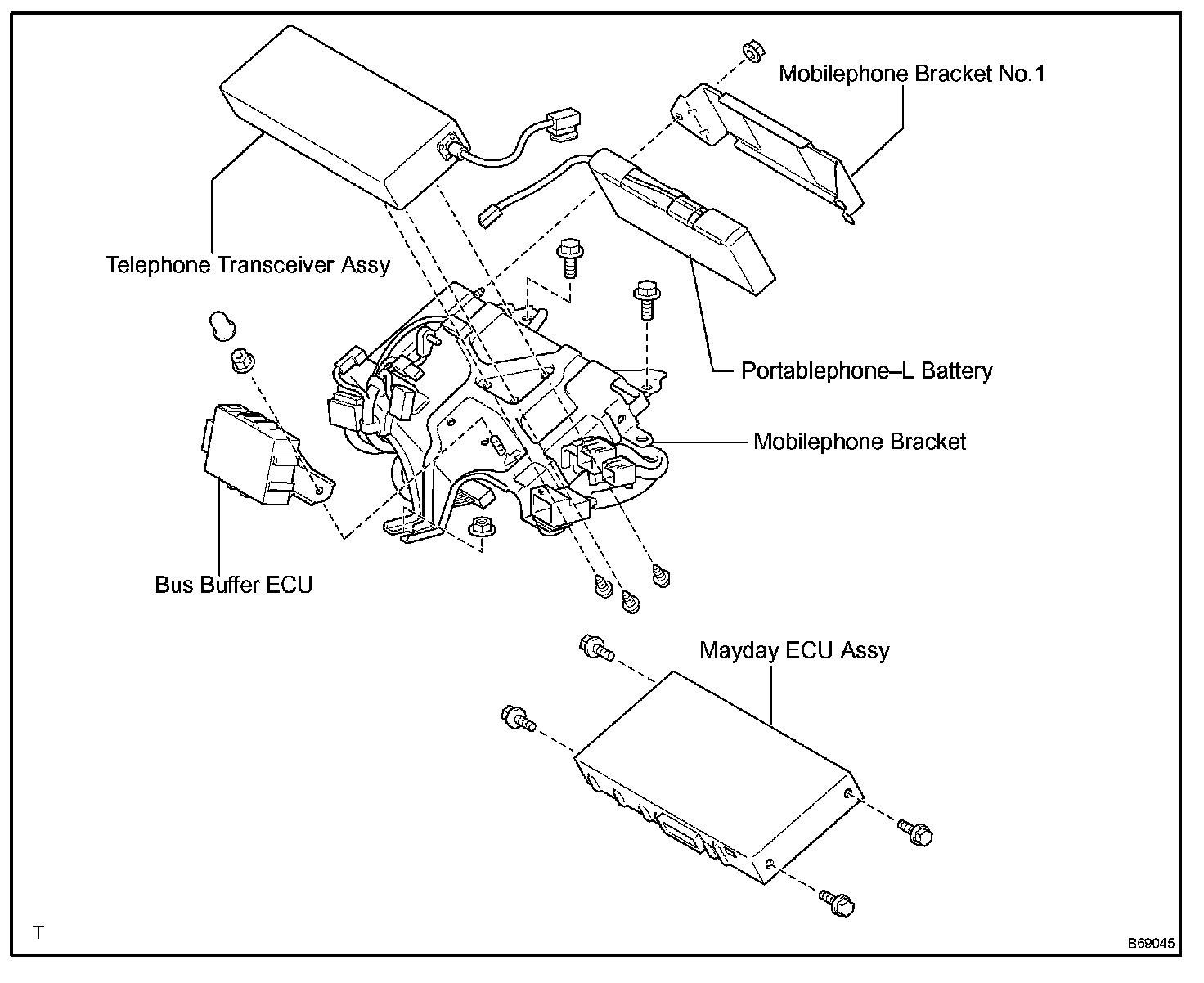 Mobilephone Bracket No.1

Telephone Transceiver Assy

Portablephone–L Battery

Mobilephone Bracket

Bus Buffer ECU

Mayday ECU Assy

T

B69045