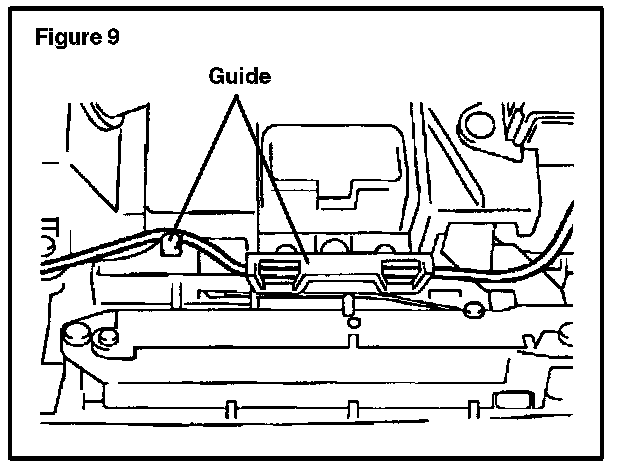 Figure 9

Guide