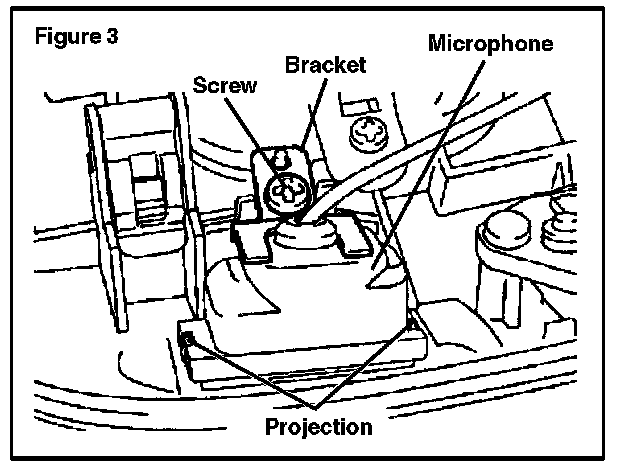 Figure 3

Microphone

Bracket

Screw

Projection