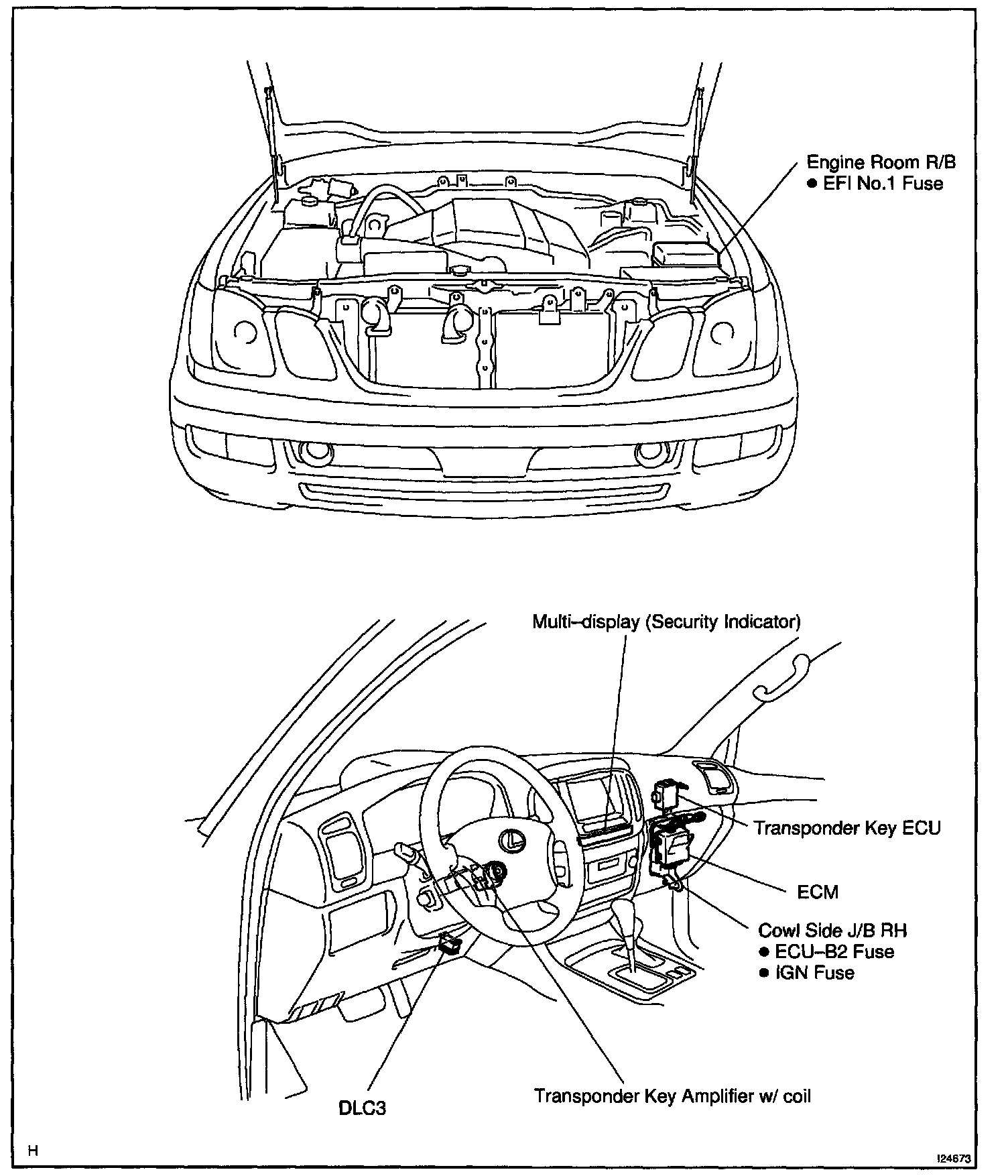 Engine Room R/B
● EFI No.1 Fuse

Multi–display (Security Indicator)

Transponder Key ECU

ECM

Cowl Side J/B RH
● ECU–B2 Fuse
● IGN Fuse

DLC3

Transponder Key Amplifier w/ coil

H

I24673