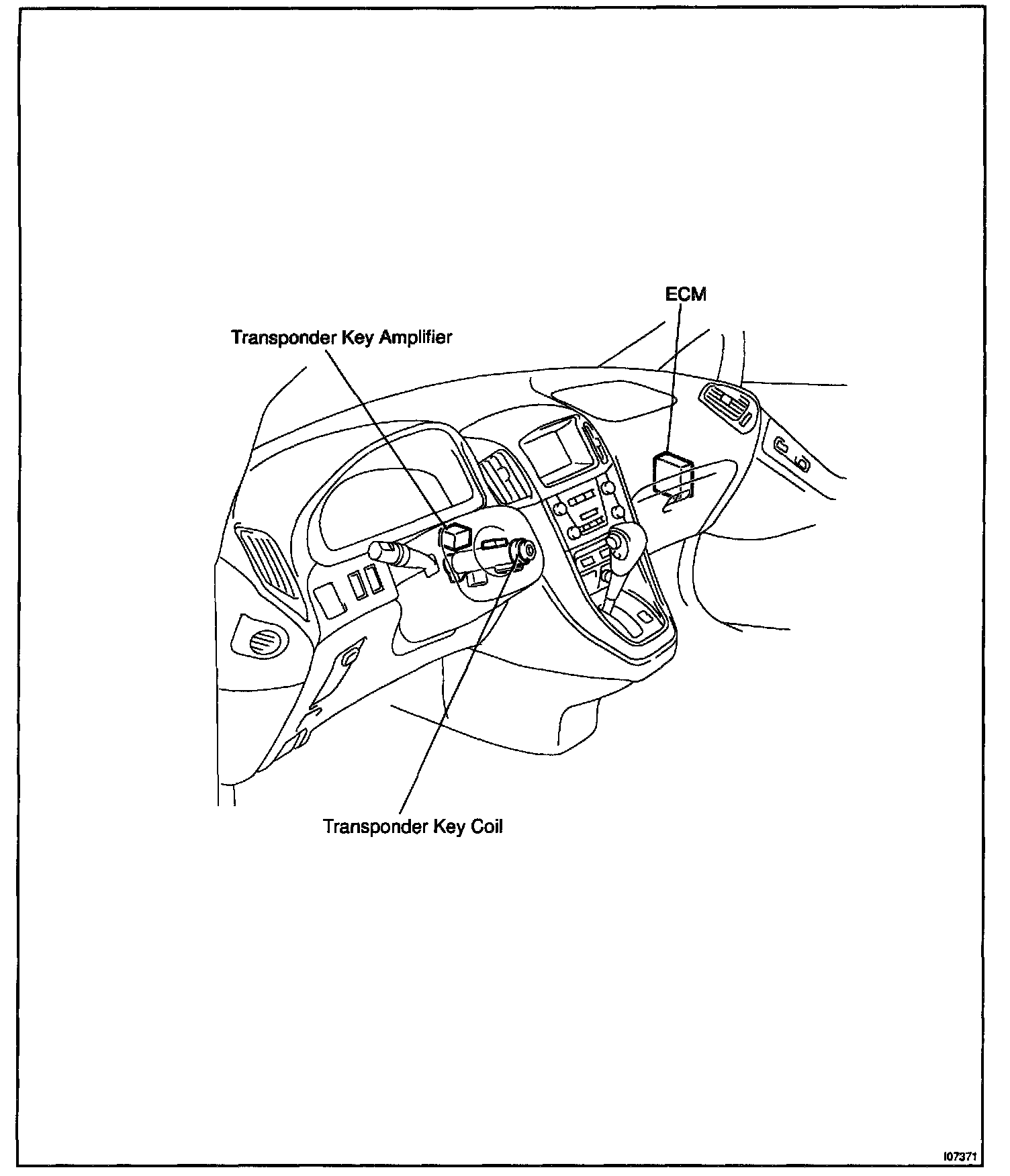 ECM

Transponder Key Amplifier

Transponder Key Coil

I07371