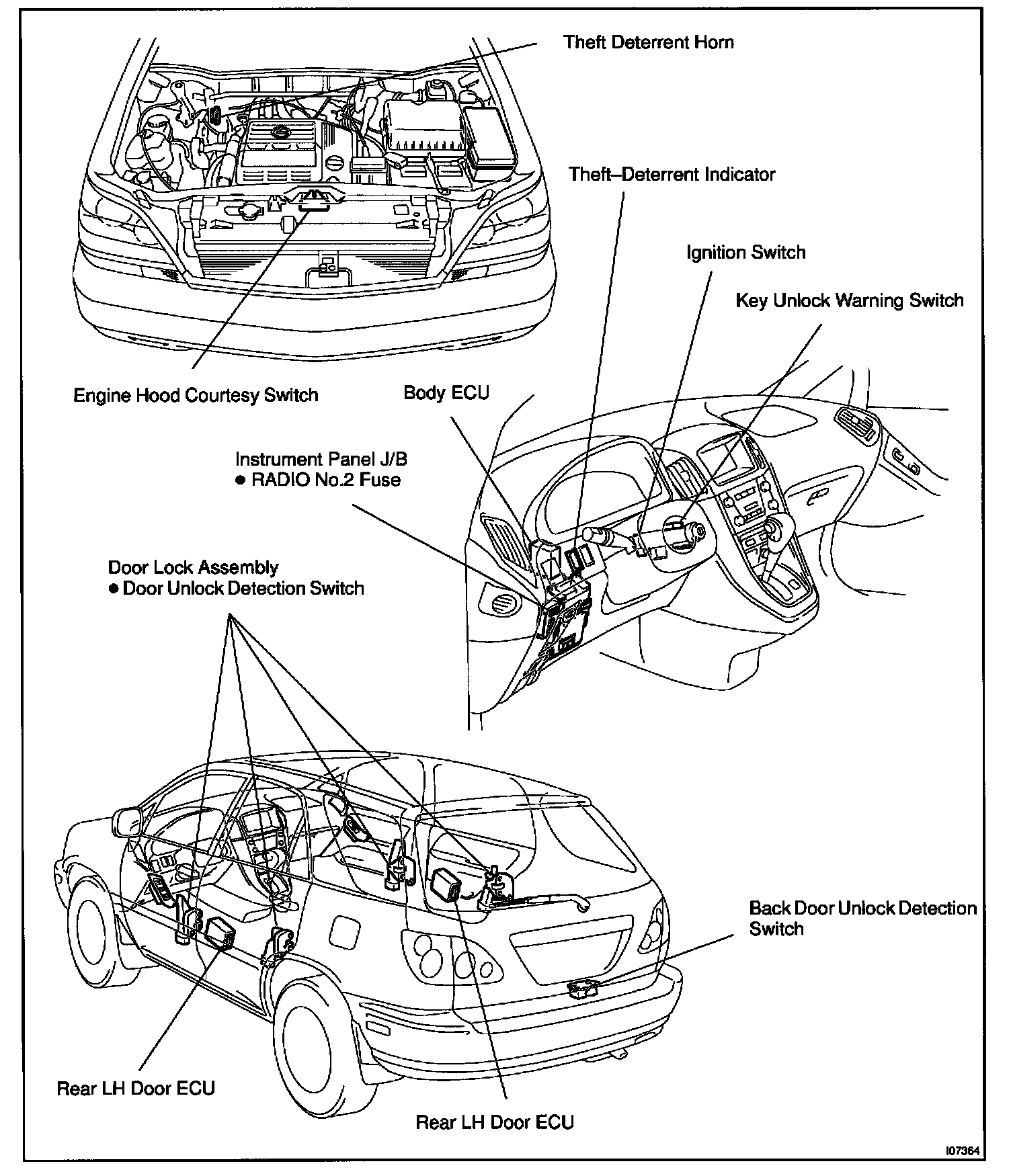 Theft Deterrent Horn

Theft–Deterrent Indicator

Ignition Switch

Key Unlock Warning Switch

Engine Hood Courtesy Switch

Body ECU

Instrument Panel J/B
● RADIO No.2 Fuse

Door Lock Assembly
● Door Unlock Detection Switch

Back Door Unlock Detection Switch

Rear LH Door ECU

Rear LH Door ECU

I07364