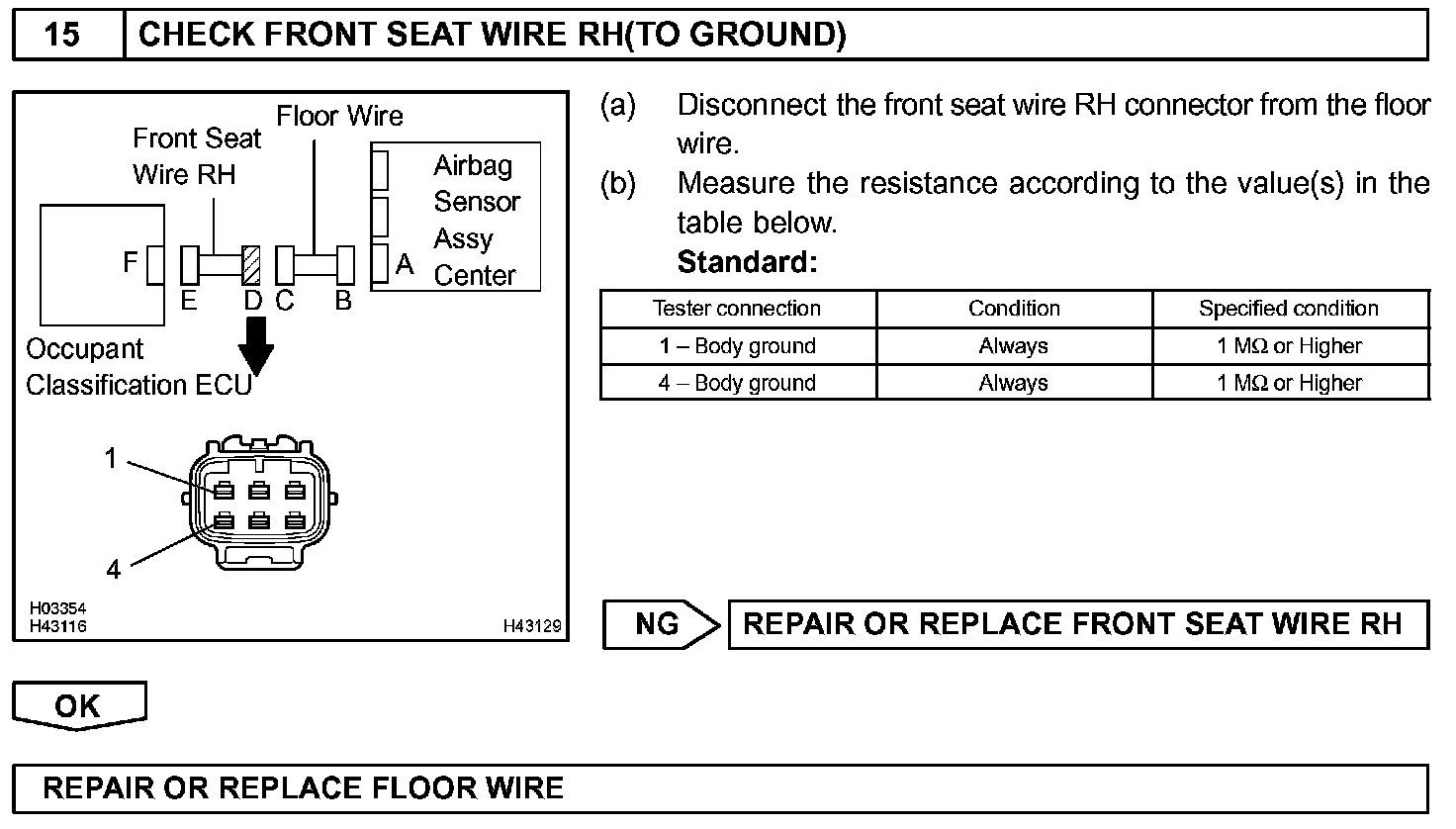 15 CHECK FRONT SEAT WIRE RH(TO GROUND)

Floor Wire
Front Seat Wire RH
Airbag Sensor Assy Center
F
E D C B
A
Occupant Classification ECU
1
4
H03354
H43116
H43129

(a) Disconnect the front seat wire RH connector from the floor wire.
(b) Measure the resistance according to the value(s) in the table below.
Standard:

| Tester connection | Condition | Specified condition |
|---|---|---|
| 1 – Body ground | Always | 1 MΩ or Higher |
| 4 – Body ground | Always | 1 MΩ or Higher |

NG REPAIR OR REPLACE FRONT SEAT WIRE RH

OK

REPAIR OR REPLACE FLOOR WIRE