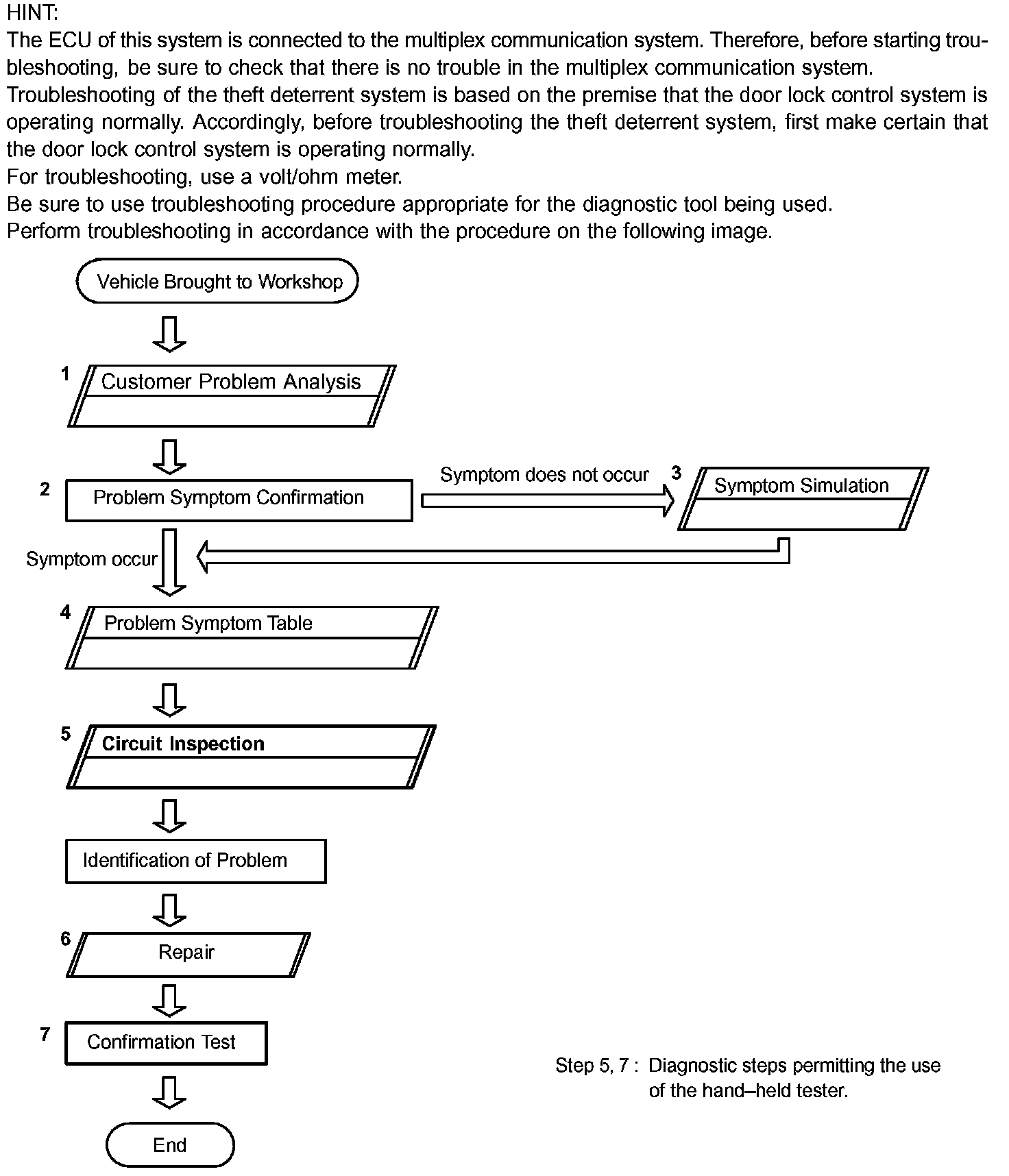 HINT:
The ECU of this system is connected to the multiplex communication system. Therefore, before starting troubleshooting, be sure to check that there is no trouble in the multiplex communication system.
Troubleshooting of the theft deterrent system is based on the premise that the door lock control system is operating normally. Accordingly, before troubleshooting the theft deterrent system, first make certain that the door lock control system is operating normally.
For troubleshooting, use a volt/ohm meter.
Be sure to use troubleshooting procedure appropriate for the diagnostic tool being used.
Perform troubleshooting in accordance with the procedure on the following image.

Vehicle Brought to Workshop

1 Customer Problem Analysis

2 Problem Symptom Confirmation

Symptom does not occur

3 Symptom Simulation

Symptom occur

4 Problem Symptom Table

5 Circuit Inspection

Identification of Problem

6 Repair

7 Confirmation Test

End

Step 5, 7 : Diagnostic steps permitting the use of the hand–held tester.