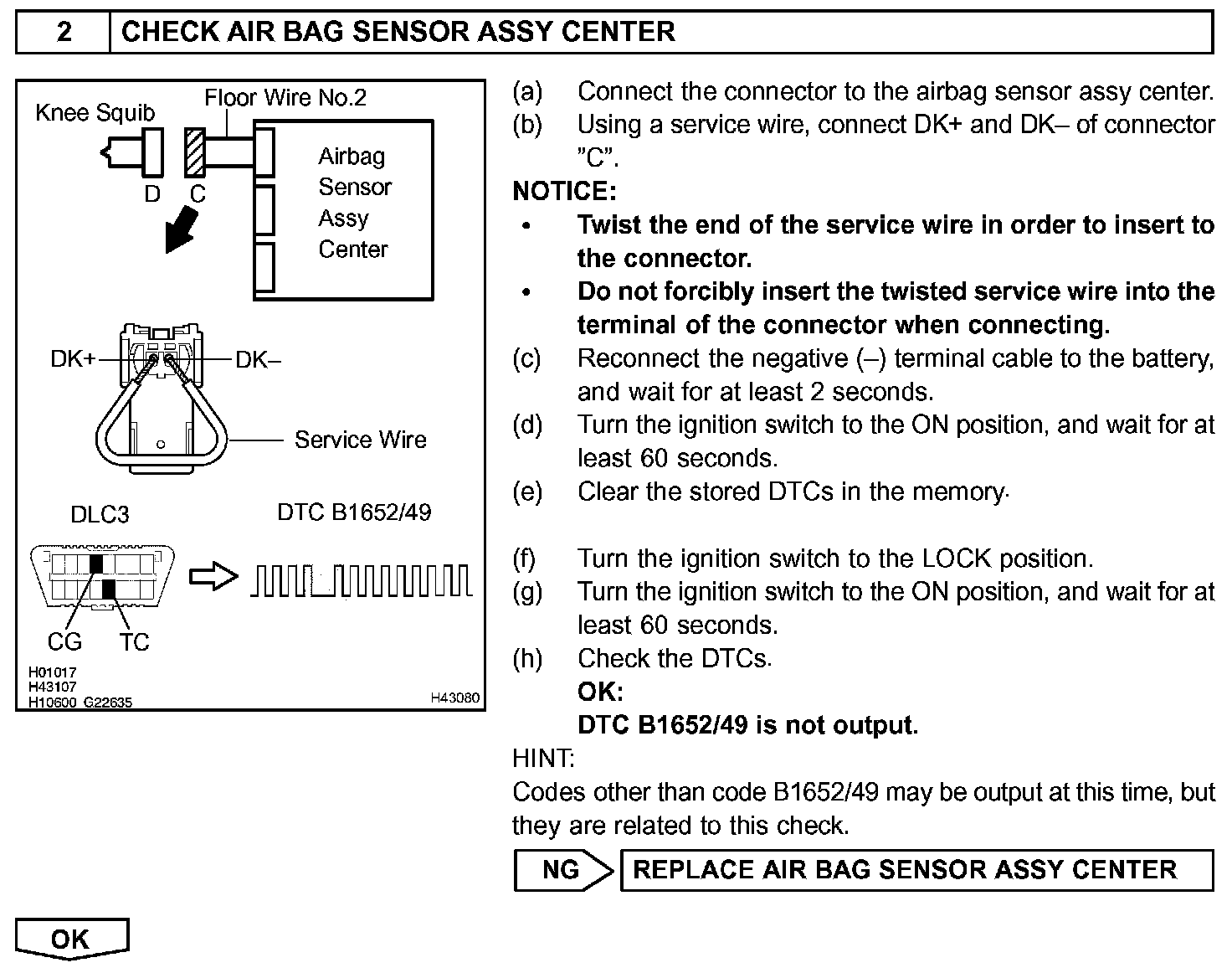 2 CHECK AIR BAG SENSOR ASSY CENTER

Knee Squib
Floor Wire No.2
D C
Airbag Sensor Assy Center
DK+
DK–
Service Wire
DLC3
DTC B1652/49
CG TC
H01017
H43107
H10600 G22635
H43080

(a) Connect the connector to the airbag sensor assy center.
(b) Using a service wire, connect DK+ and DK– of connector "C".
NOTICE:
• Twist the end of the service wire in order to insert to the connector.
• Do not forcibly insert the twisted service wire into the terminal of the connector when connecting.
(c) Reconnect the negative (–) terminal cable to the battery, and wait for at least 2 seconds.
(d) Turn the ignition switch to the ON position, and wait for at least 60 seconds.
(e) Clear the stored DTCs in the memory.

(f) Turn the ignition switch to the LOCK position.
(g) Turn the ignition switch to the ON position, and wait for at least 60 seconds.
(h) Check the DTCs.
OK:
DTC B1652/49 is not output.
HINT:
Codes other than code B1652/49 may be output at this time, but they are related to this check.

NG REPLACE AIR BAG SENSOR ASSY CENTER

OK