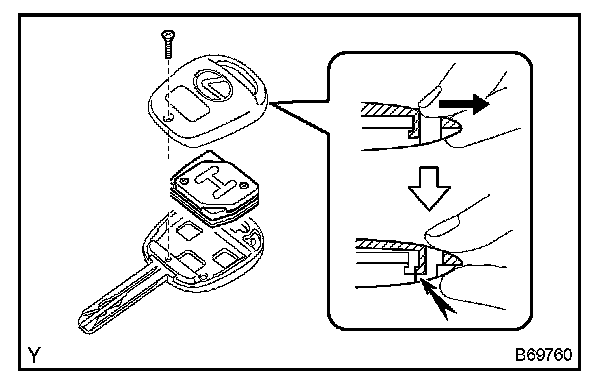 Y

B69760