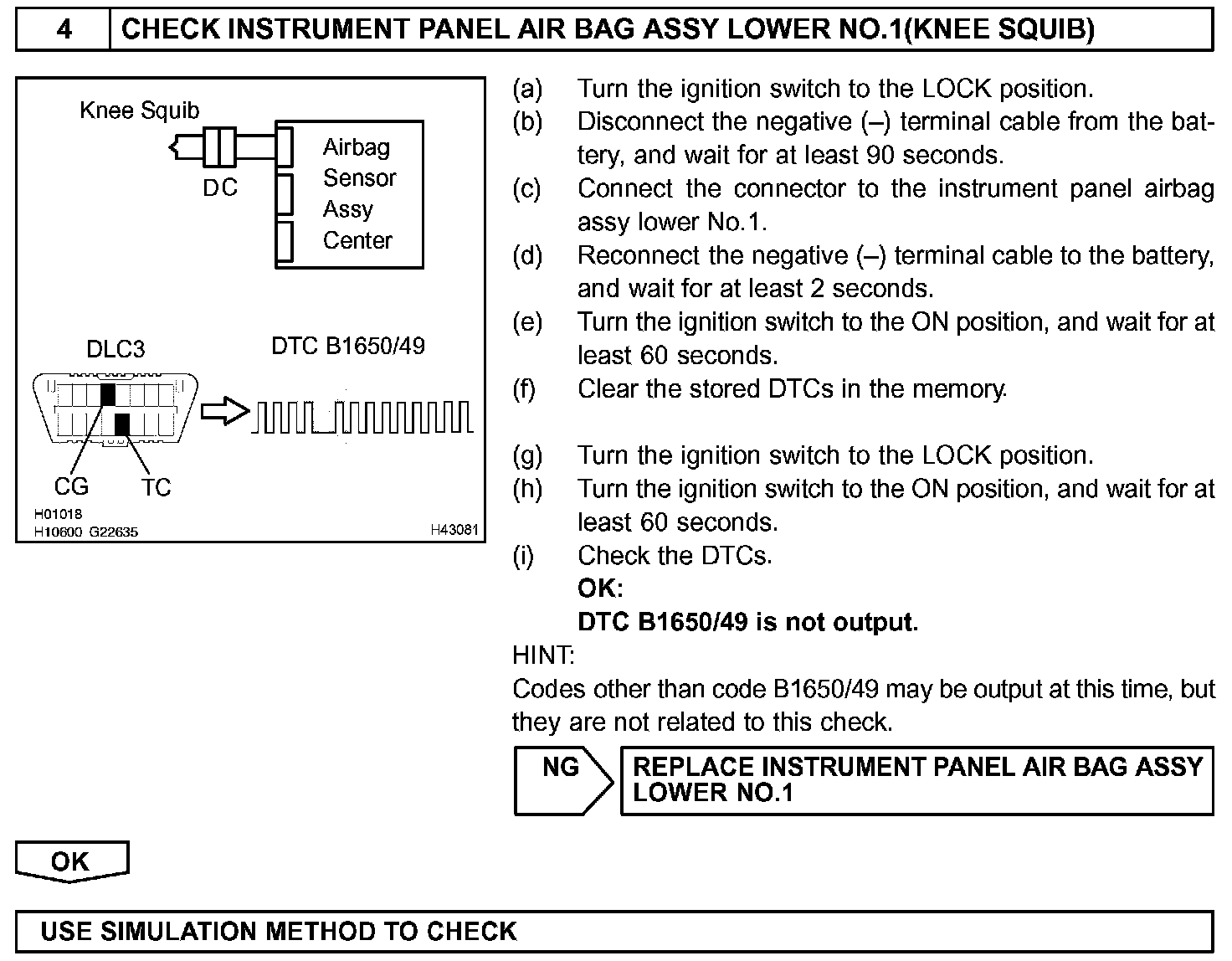 4 CHECK INSTRUMENT PANEL AIR BAG ASSY LOWER NO.1(KNEE SQUIB)

Knee Squib
DC
Airbag Sensor Assy Center
DLC3
DTC B1650/49
CG
TC
H01018
H10600 G22635
H43081

(a) Turn the ignition switch to the LOCK position.
(b) Disconnect the negative (–) terminal cable from the battery, and wait for at least 90 seconds.
(c) Connect the connector to the instrument panel airbag assy lower No.1.
(d) Reconnect the negative (–) terminal cable to the battery, and wait for at least 2 seconds.
(e) Turn the ignition switch to the ON position, and wait for at least 60 seconds.
(f) Clear the stored DTCs in the memory.

(g) Turn the ignition switch to the LOCK position.
(h) Turn the ignition switch to the ON position, and wait for at least 60 seconds.
(i) Check the DTCs.
OK:
DTC B1650/49 is not output.

HINT:
Codes other than code B1650/49 may be output at this time, but they are not related to this check.

NG
REPLACE INSTRUMENT PANEL AIR BAG ASSY LOWER NO.1

OK

USE SIMULATION METHOD TO CHECK