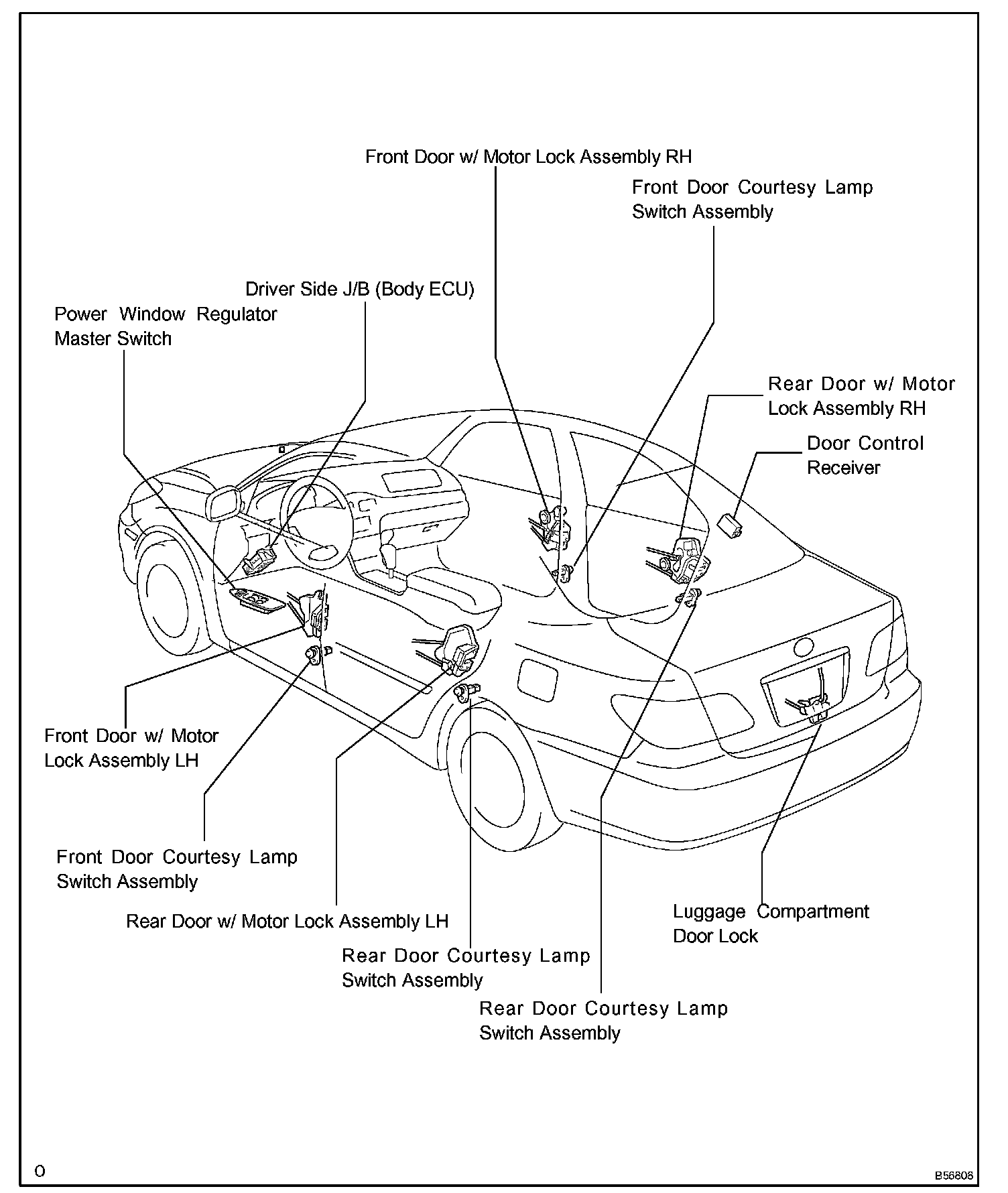 Front Door w/ Motor Lock Assembly RH

Front Door Courtesy Lamp Switch Assembly

Driver Side J/B (Body ECU)

Power Window Regulator Master Switch

Rear Door w/ Motor Lock Assembly RH

Door Control Receiver

Front Door w/ Motor Lock Assembly LH

Front Door Courtesy Lamp Switch Assembly

Rear Door w/ Motor Lock Assembly LH

Rear Door Courtesy Lamp Switch Assembly

Rear Door Courtesy Lamp Switch Assembly

Luggage Compartment Door Lock

O

B56808