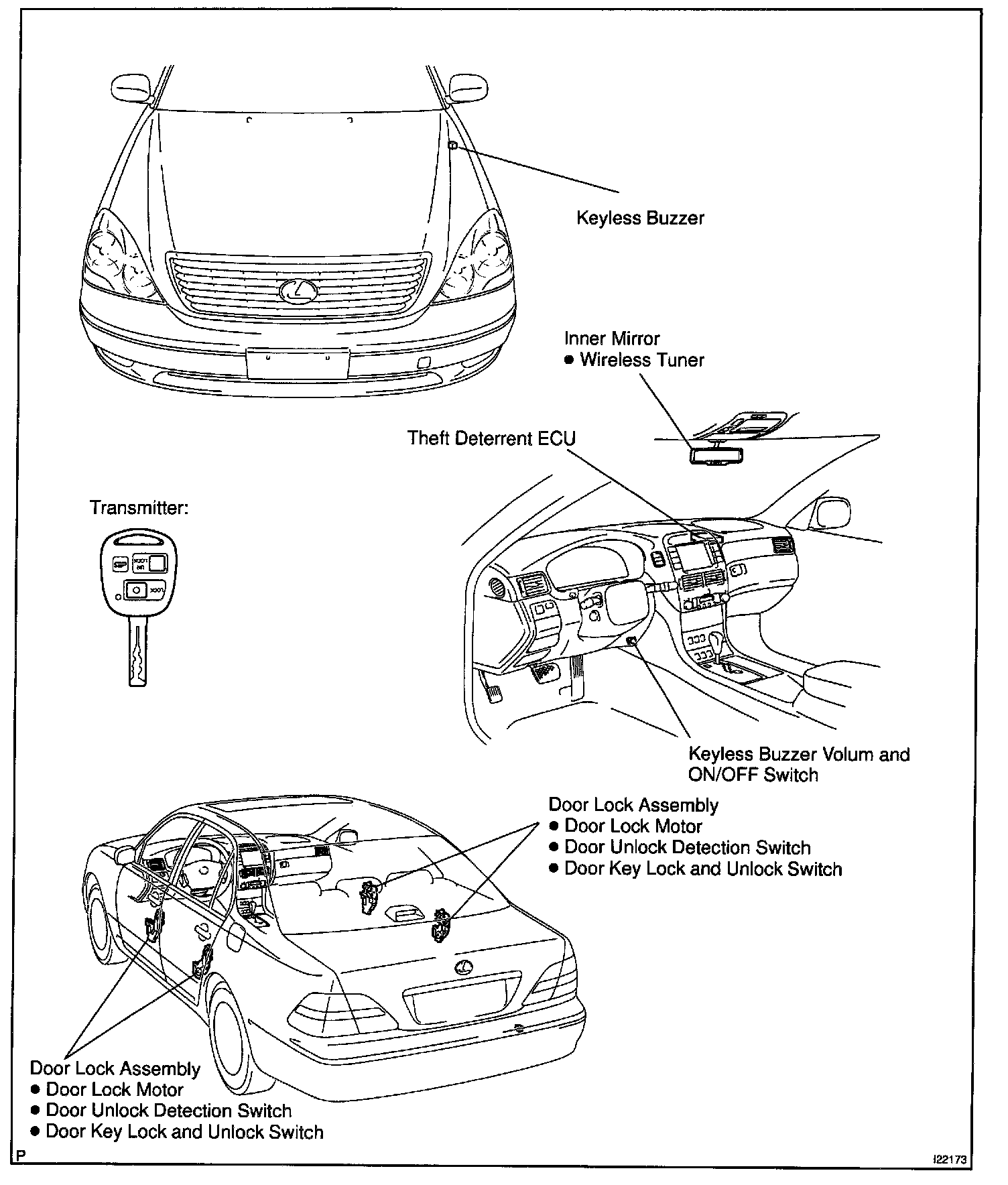 Keyless Buzzer

Inner Mirror
● Wireless Tuner

Theft Deterrent ECU

Transmitter:

Keyless Buzzer Volum and ON/OFF Switch

Door Lock Assembly
● Door Lock Motor
● Door Unlock Detection Switch
● Door Key Lock and Unlock Switch

Door Lock Assembly
● Door Lock Motor
● Door Unlock Detection Switch
● Door Key Lock and Unlock Switch

P

I22173