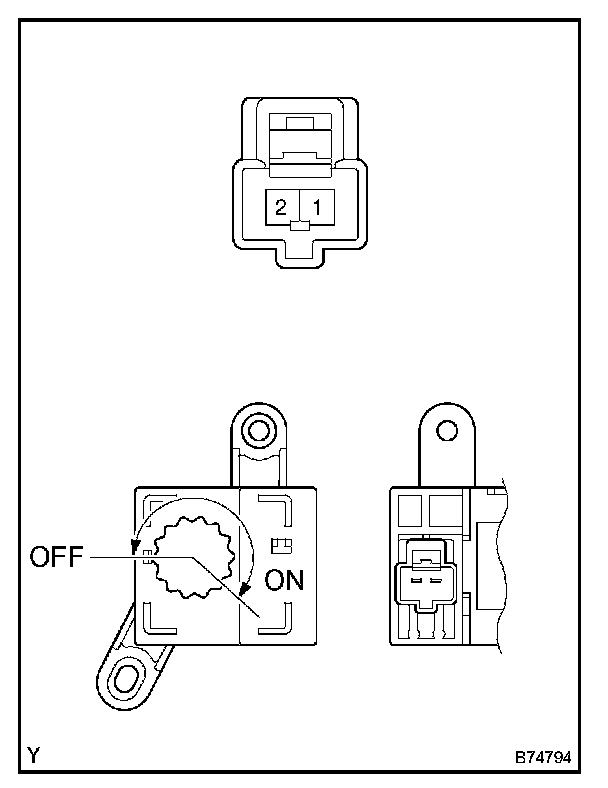 2 1

OFF

ON

Y

B74794