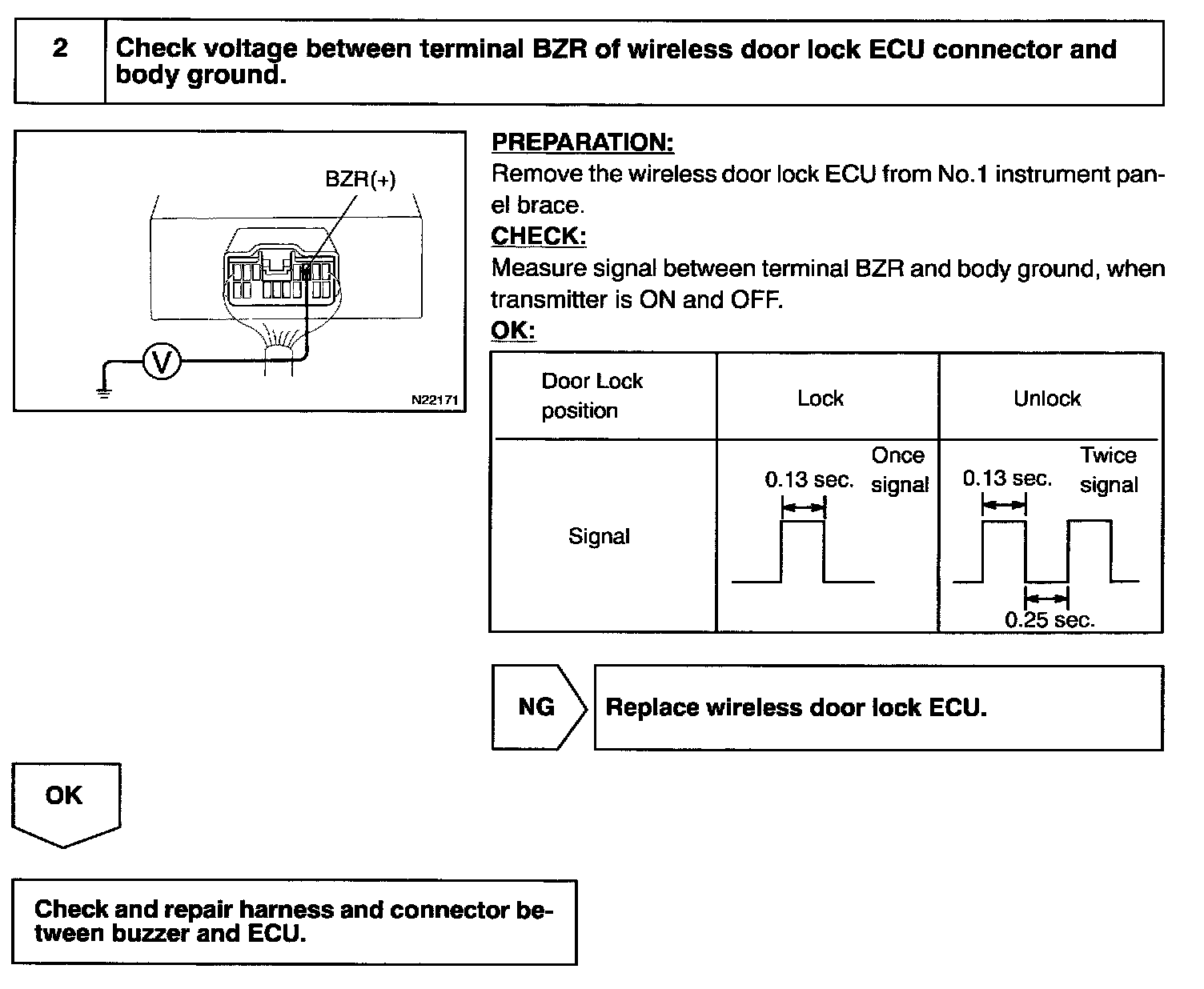 2 Check voltage between terminal BZR of wireless door lock ECU connector and body ground.

BZR(+)

V

N22171

PREPARATION:
Remove the wireless door lock ECU from No.1 instrument panel brace.
CHECK:
Measure signal between terminal BZR and body ground, when transmitter is ON and OFF.
OK:

| Door Lock position | Lock | Unlock |
|---|---|---|
| Signal | 0.13 sec. Once signal | 0.13 sec. Twice signal 0.25 sec. |

NG Replace wireless door lock ECU.

OK

Check and repair harness and connector between buzzer and ECU.