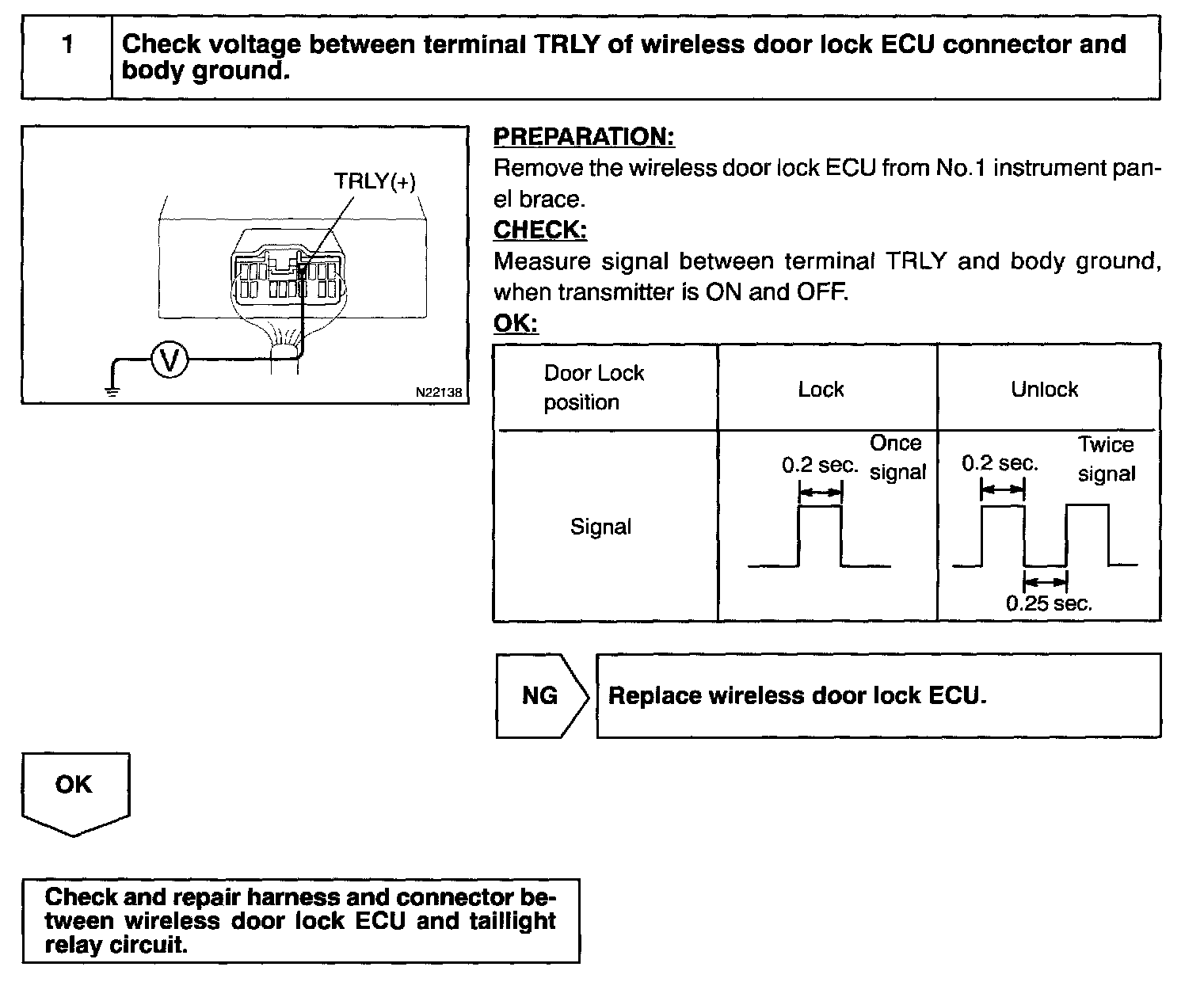 1 Check voltage between terminal TRLY of wireless door lock ECU connector and body ground.

TRLY(+)

V

N22138

PREPARATION:
Remove the wireless door lock ECU from No.1 instrument panel brace.
CHECK:
Measure signal between terminal TRLY and body ground, when transmitter is ON and OFF.
OK:

| Door Lock position | Lock | Unlock |
|---|---|---|
| Signal | 0.2 sec. Once signal | 0.2 sec. Twice signal 0.25 sec. |

NG Replace wireless door lock ECU.

OK

Check and repair harness and connector between wireless door lock ECU and taillight relay circuit.