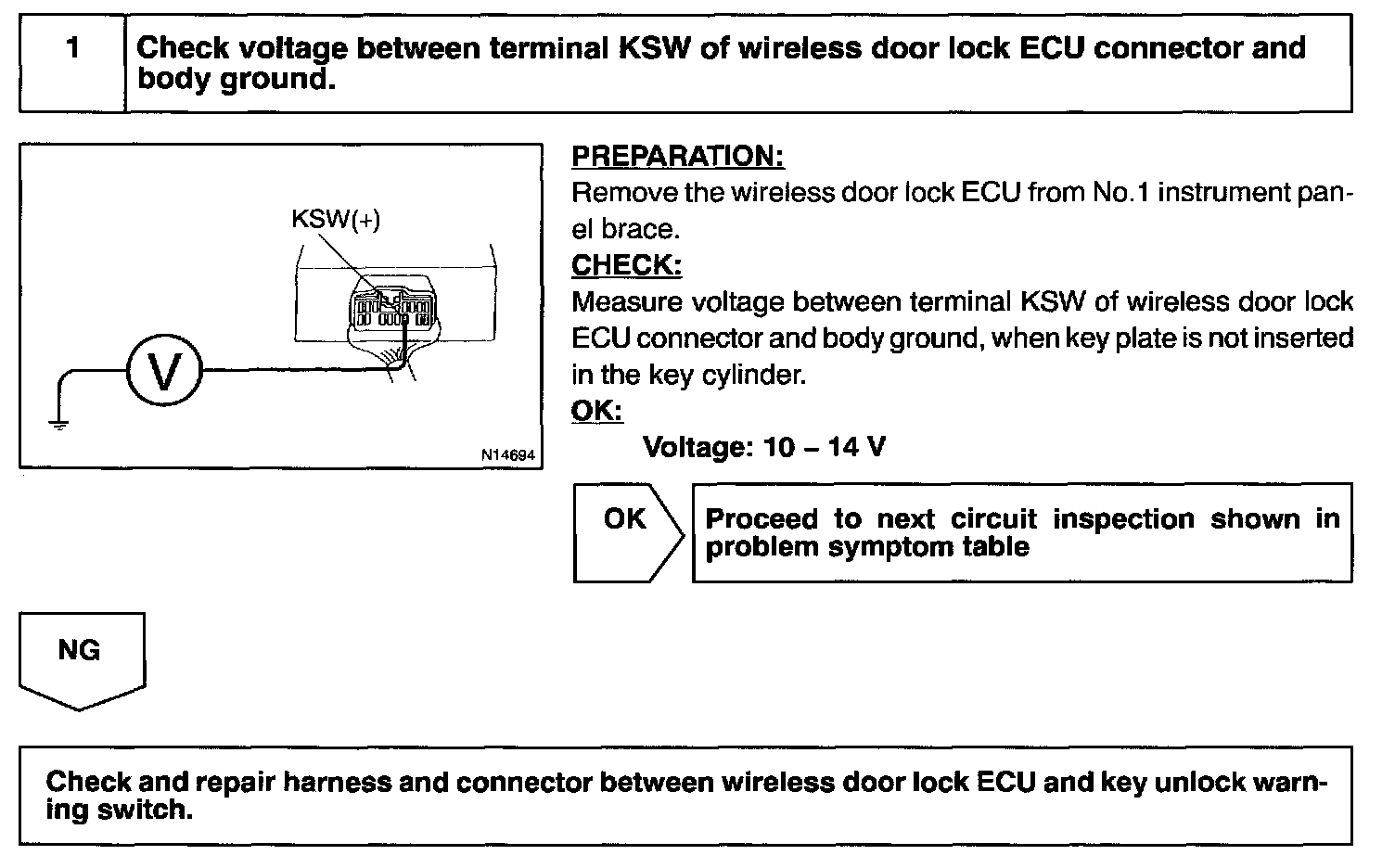 1 Check voltage between terminal KSW of wireless door lock ECU connector and body ground.

KSW(+)

V

N14694

PREPARATION:
Remove the wireless door lock ECU from No.1 instrument panel brace.

CHECK:
Measure voltage between terminal KSW of wireless door lock ECU connector and body ground, when key plate is not inserted in the key cylinder.

OK:
Voltage: 10 – 14 V

OK

Proceed to next circuit inspection shown in problem symptom table

NG

Check and repair harness and connector between wireless door lock ECU and key unlock warning switch.