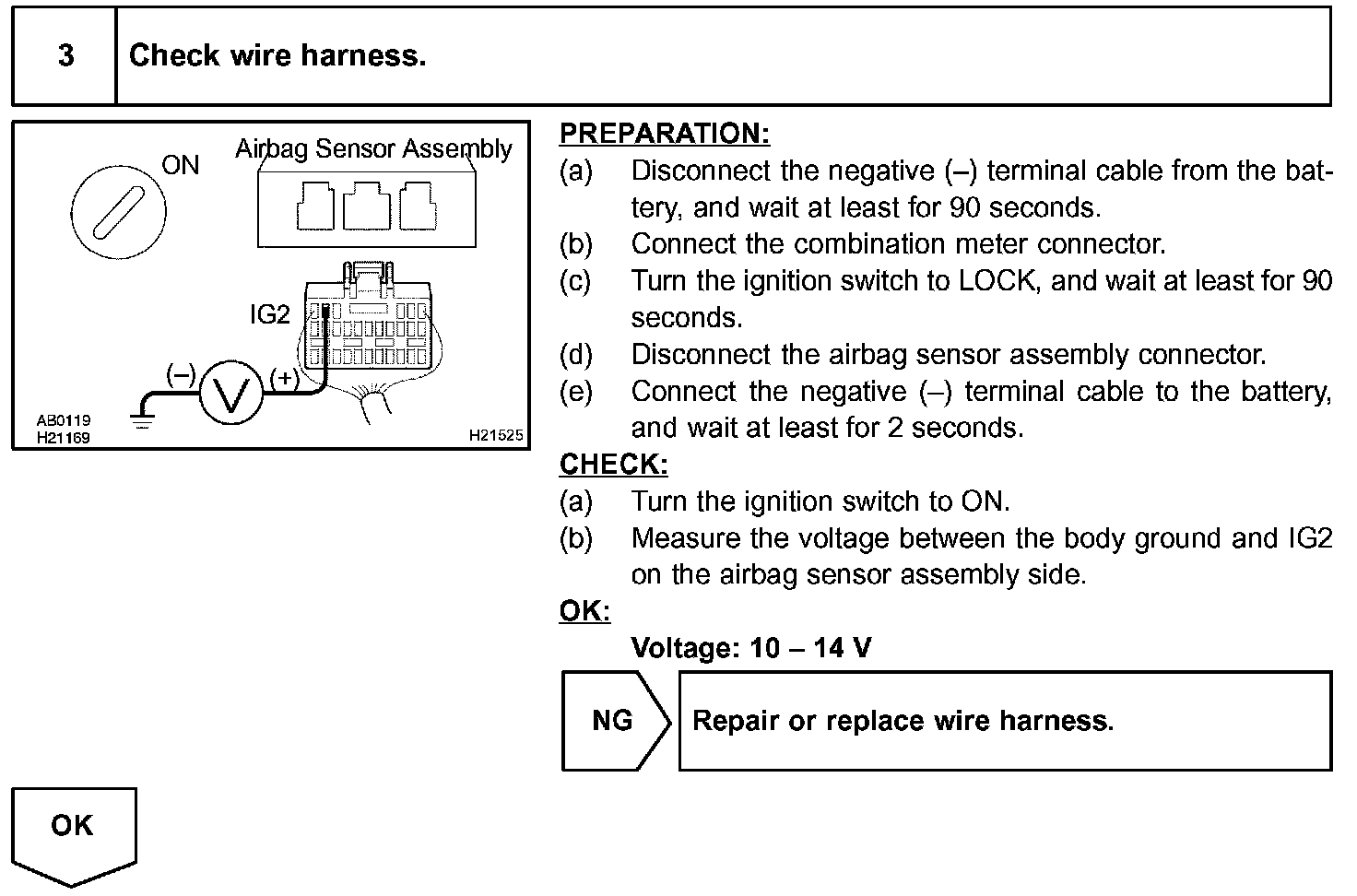 3 Check wire harness.

ON
Airbag Sensor Assembly
IG2
(–)
V
(+)
AB0119
H21169
H21525

PREPARATION:
(a) Disconnect the negative (–) terminal cable from the battery, and wait at least for 90 seconds.
(b) Connect the combination meter connector.
(c) Turn the ignition switch to LOCK, and wait at least for 90 seconds.
(d) Disconnect the airbag sensor assembly connector.
(e) Connect the negative (–) terminal cable to the battery, and wait at least for 2 seconds.

CHECK:
(a) Turn the ignition switch to ON.
(b) Measure the voltage between the body ground and IG2 on the airbag sensor assembly side.

OK:
Voltage: 10 – 14 V

NG
Repair or replace wire harness.

OK