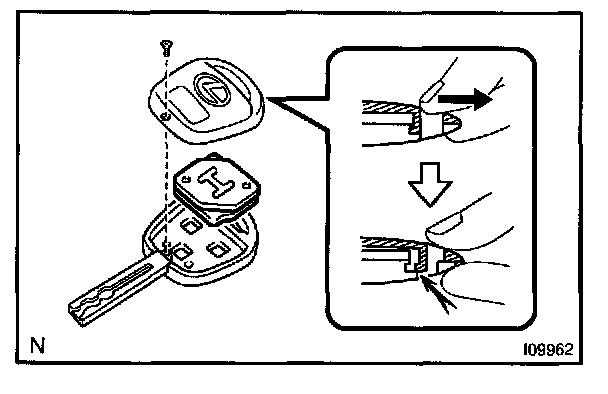 N

I09962